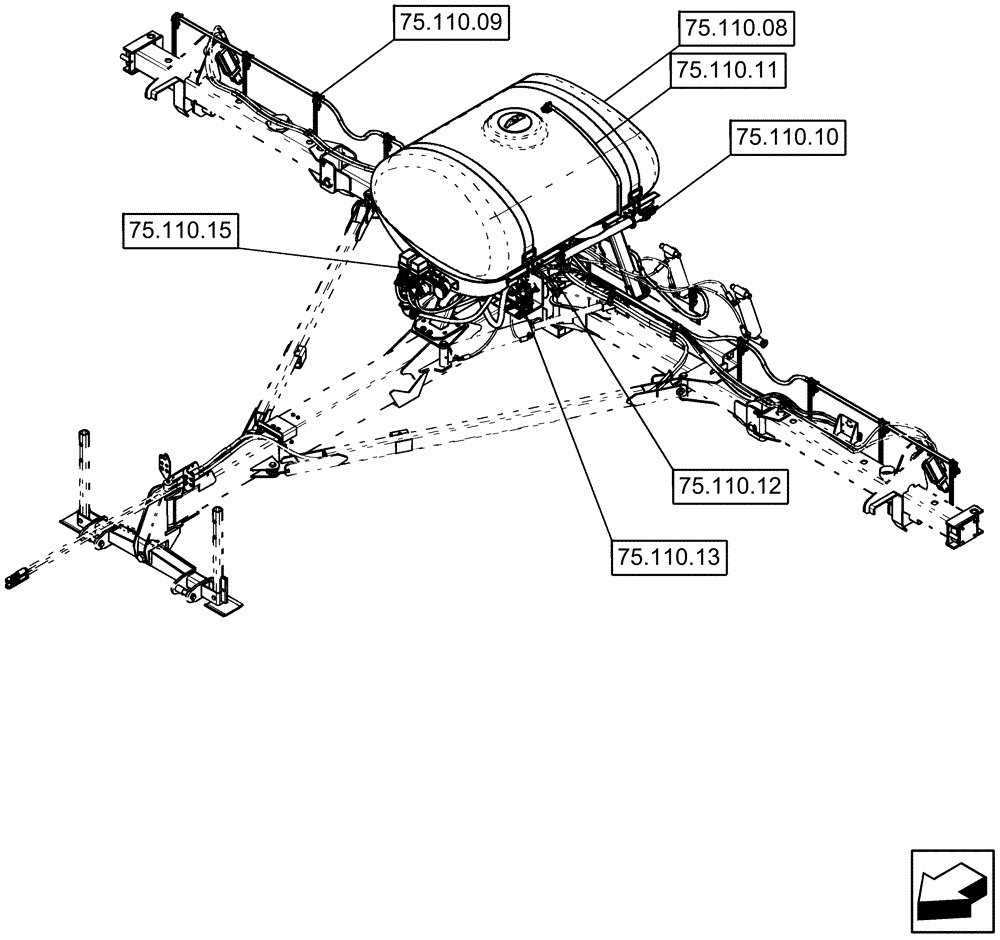 75.110.09
75.110.08
75.110.11
75.110.10
75.110.15
75.110.12
75.110.13