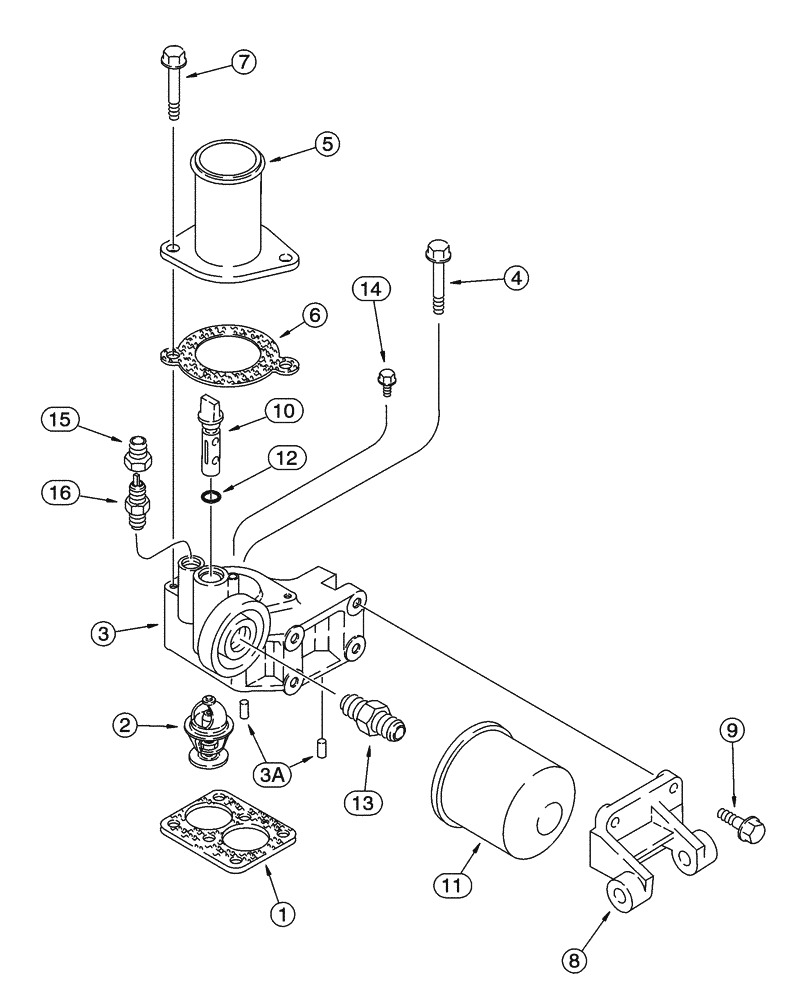 7
5
4
14
6
10
15
12
16
3
2
3A
13
9
11
1
8