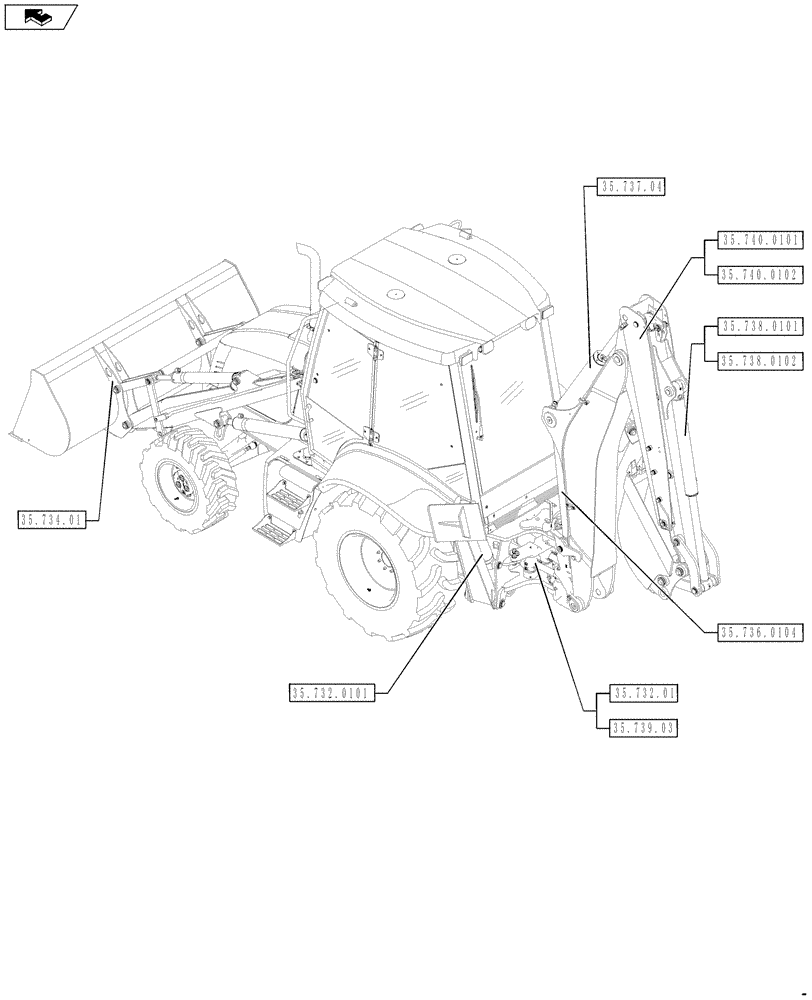 35.737.04

35.740.0101

35.740.0102

35.738.0101

35.738.0102

35.734.01

35.736.0104

35.732.0101

35.732.01

35.739.03