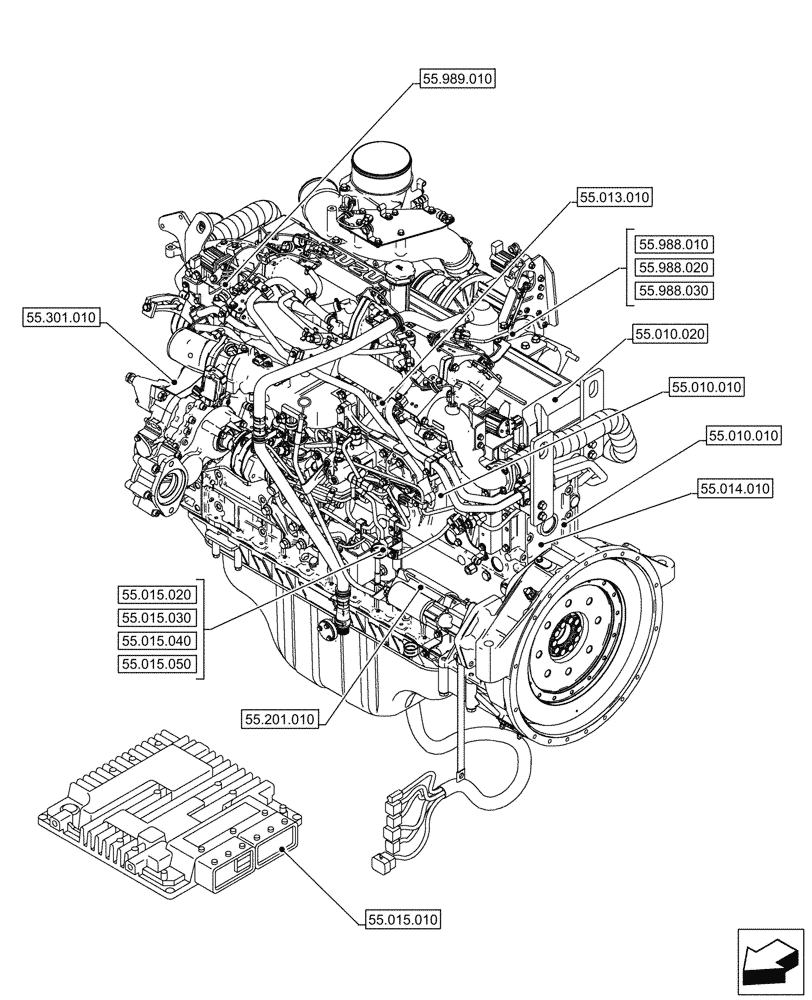 55.989.010

55.013.010

55.988.010
55.988.020
55.988.030

55.301.010

55.010.020

55.010.010

55.010.010

55.014.010

55.015.020
55.015.030
55.015.040
55.015.050

55.201.010

55.015.010