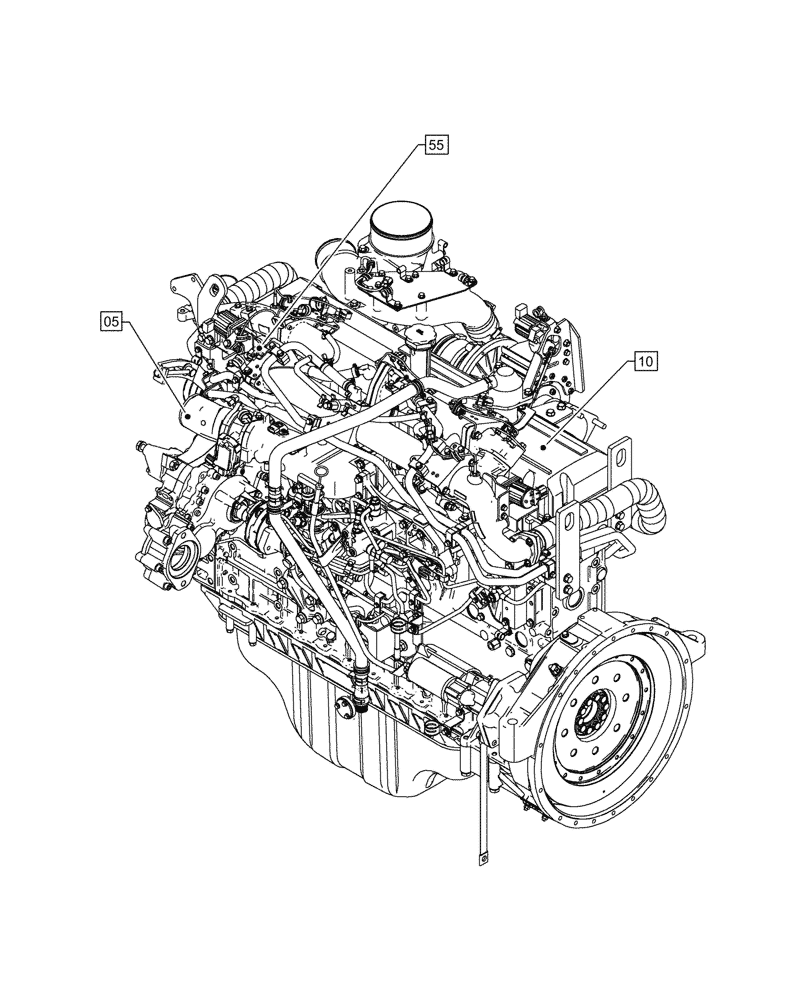 55

05

10