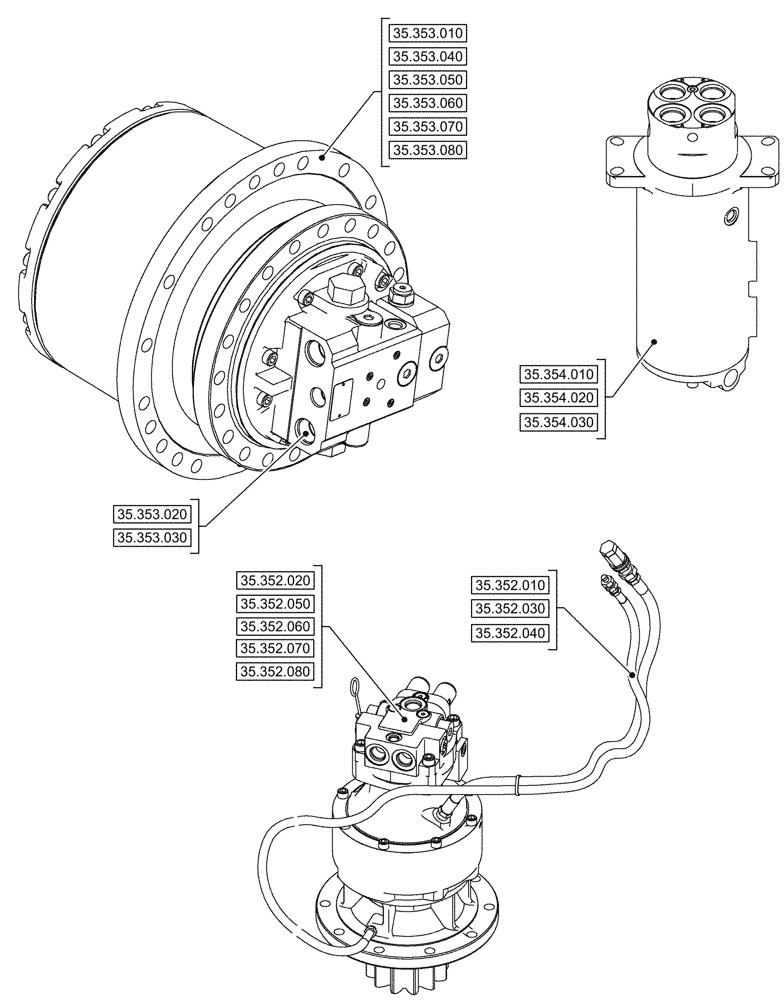 35.353.010
35.353.040
35.353.050
35.353.060
35.353.070
35.353.080

35.354.010
35.354.020
35.354.030

35.353.020
35.353.030

35.352.020
35.352.050
35.352.060
35.352.070
35.352.080

35.352.010
35.352.030
35.352.040