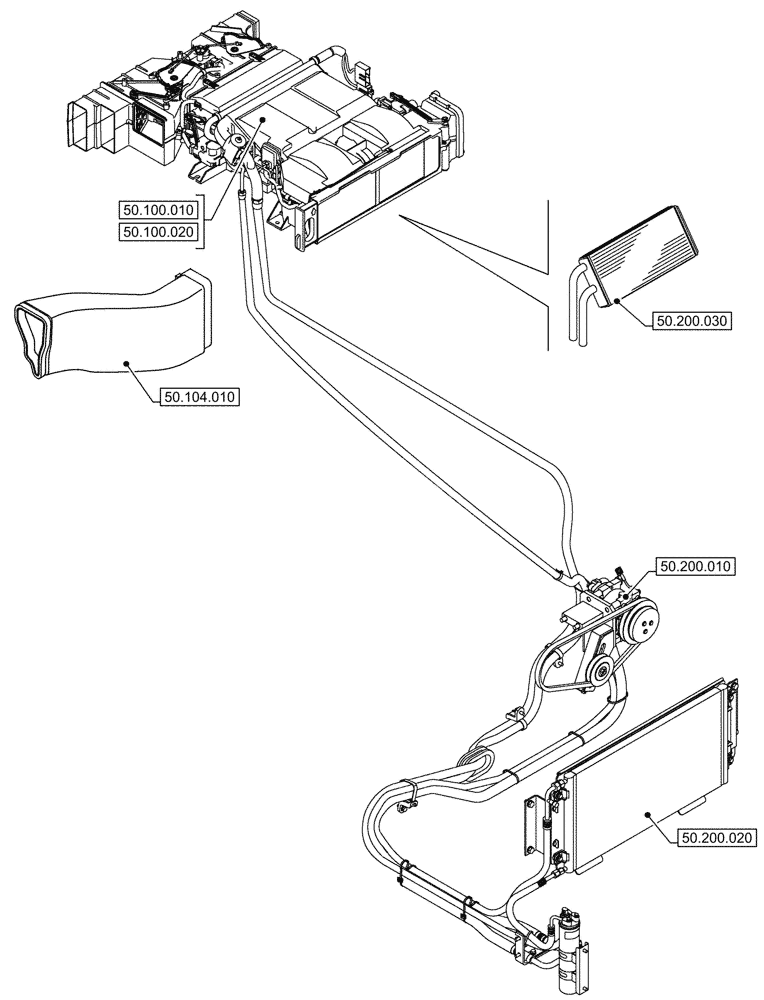 50.100.010
50.100.020
50.200.030
50.104.010
50.200.010
50.200.020