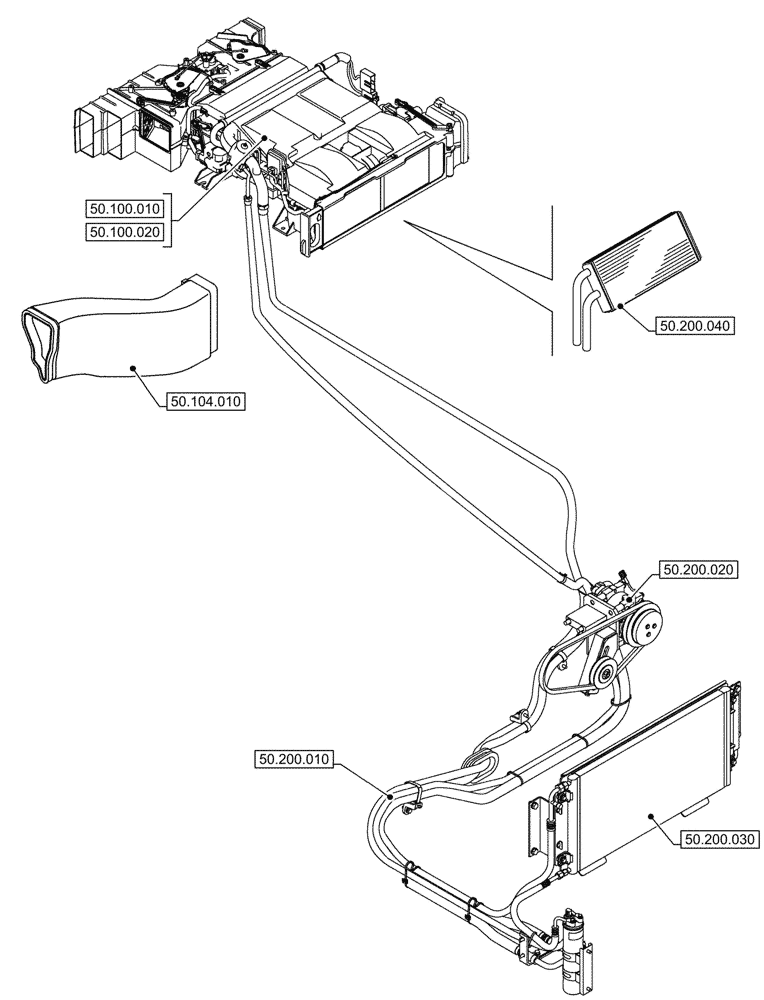 50.100.010
50.100.020
50.200.040
50.104.010
50.200.020
50.200.010
50.200.030