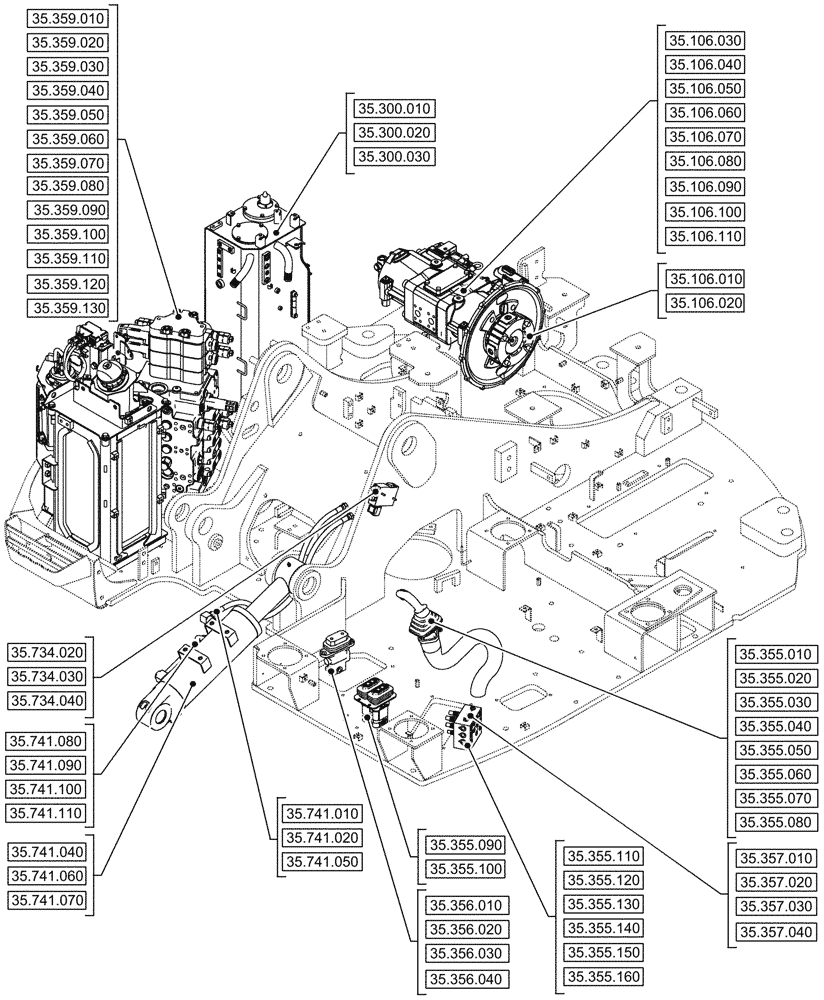 35.359.010
35.359.020
35.359.030
35.359.040
35.359.050
35.359.060
35.359.070
35.359.080
35.359.090
35.359.100
35.359.110
35.359.120
35.359.130

35.300.010
35.300.020
35.300.030

35.106.030
35.106.040
35.106.050
35.106.060
35.106.070
35.106.080
35.106.090
35.106.100
35.106.110

35.106.010
35.106.020

35.734.020
35.734.030
35.734.040

35.741.080
35.741.090
35.741.100
35.741.110

35.741.040
35.741.060
35.741.070

35.741.010
35.741.020
35.741.050

35.355.090
35.355.100

35.356.010
35.356.020
35.356.030
35.356.040

35.355.110
35.355.120
35.355.130
35.355.140
35.355.150
35.355.160

35.355.010
35.355.020
35.355.030
35.355.040
35.355.050
35.355.060
35.355.070
35.355.080

35.357.010
35.357.020
35.357.030
35.357.040