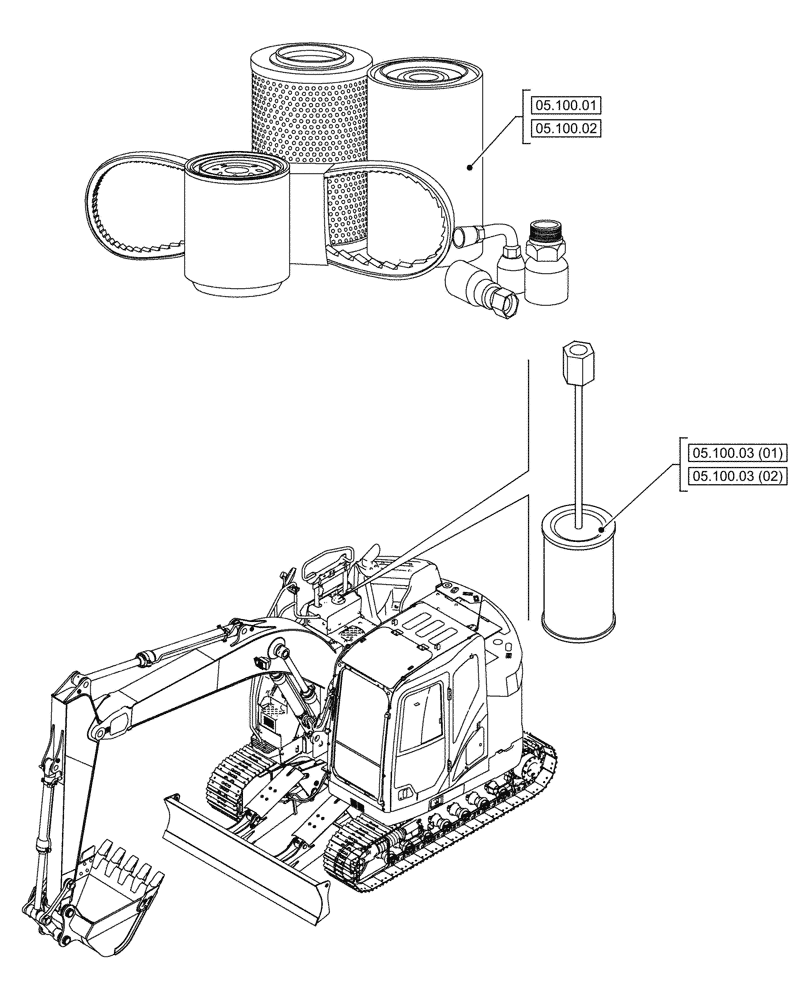 05.100.01
05.100.02

05.100.03 (01)
05.100.03 (02)