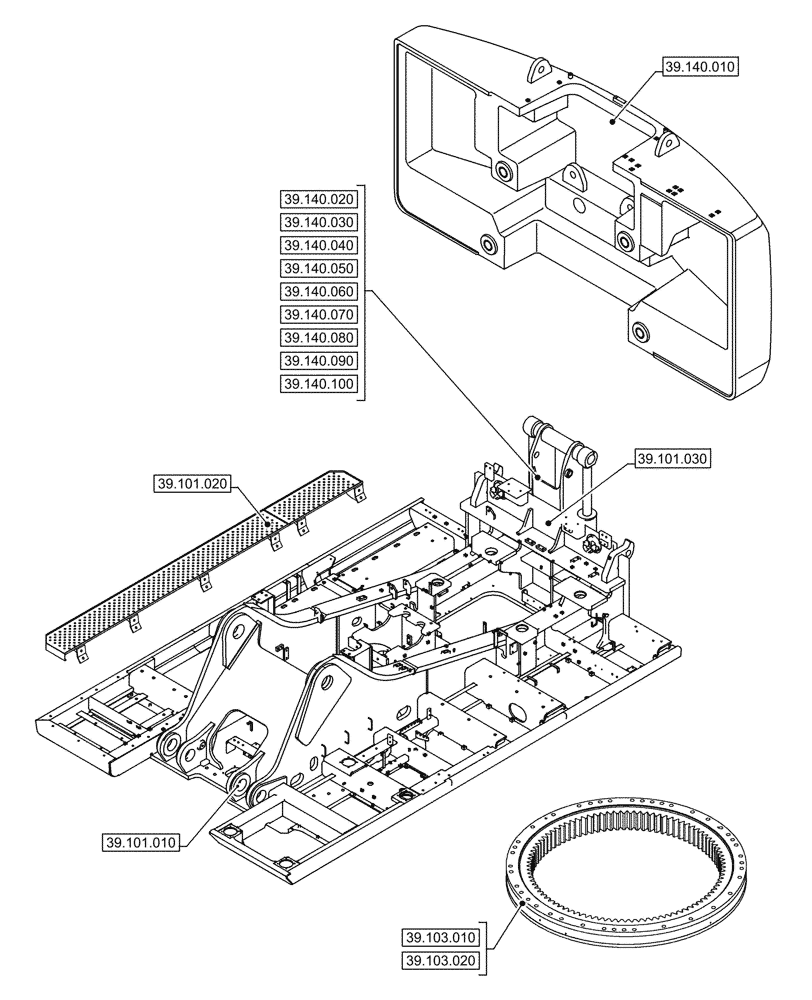 39.140.010

39.140.020
39.140.030
39.140.040
39.140.050
39.140.060
39.140.070
39.140.080
39.140.090
39.140.100

39.101.030

39.101.020

39.101.010

39.103.010
39.103.020