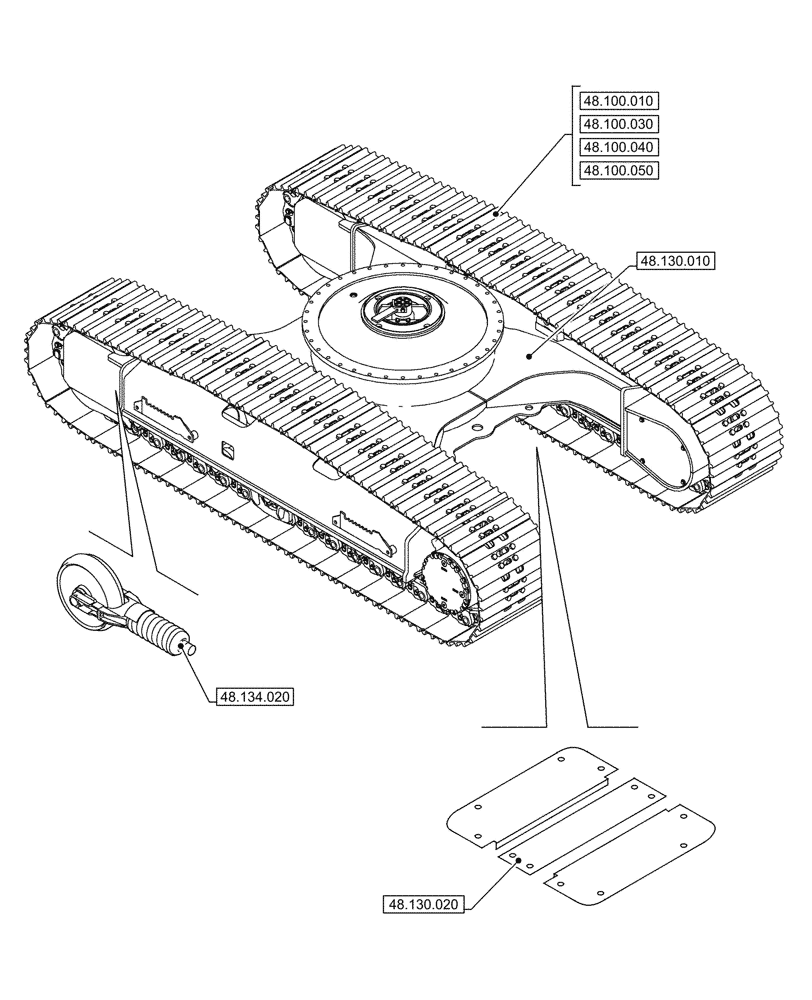 48.100.010
48.100.030
48.100.040
48.100.050

48.130.010

48.134.020

48.130.020