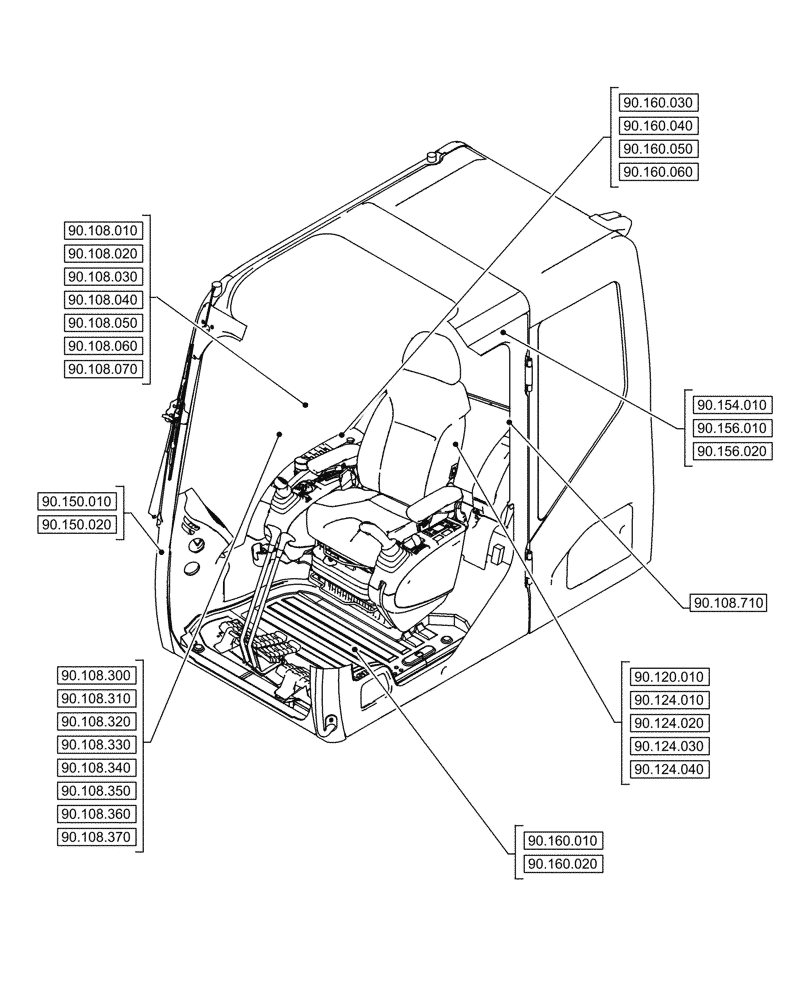 90.160.030
90.160.040
90.160.050
90.160.060

90.108.010
90.108.020
90.108.030
90.108.040
90.108.050
90.108.060
90.108.070

90.154.010
90.156.010
90.156.020

90.150.010
90.150.020

90.108.710

90.108.300
90.108.310
90.108.320
90.108.330
90.108.340
90.108.350
90.108.360
90.108.370

90.120.010
90.124.010
90.124.020
90.124.030
90.124.040

90.160.010
90.160.020