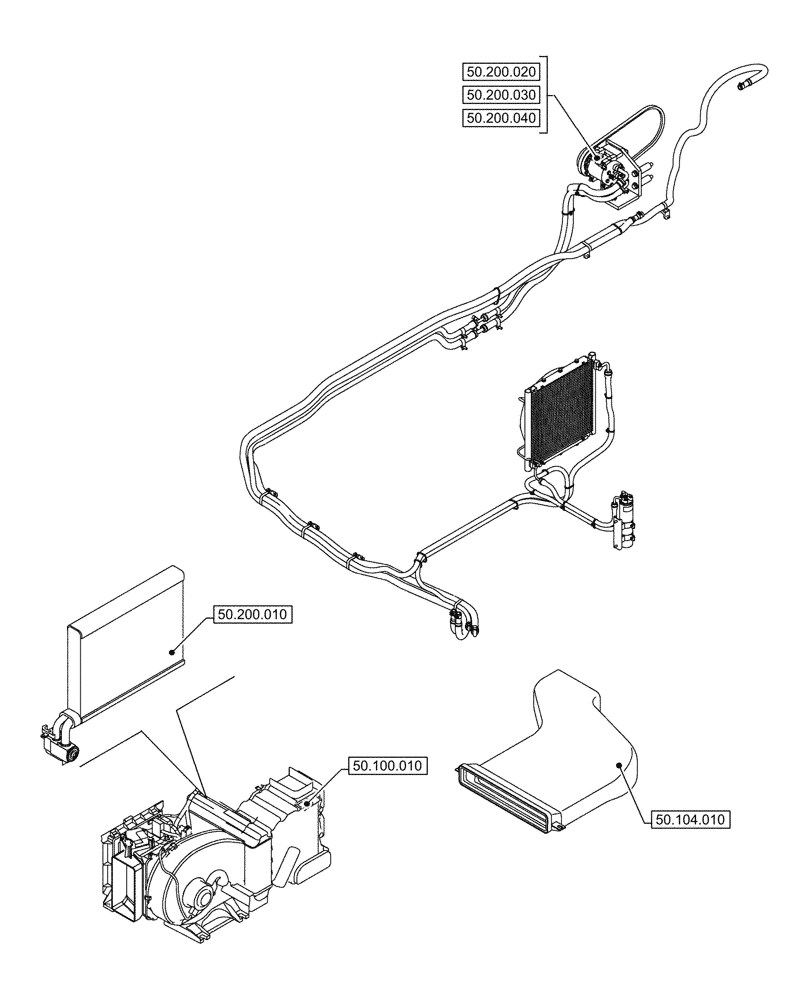 50.200.020
50.200.030
50.200.040
50.200.010
50.100.010
50.104.010