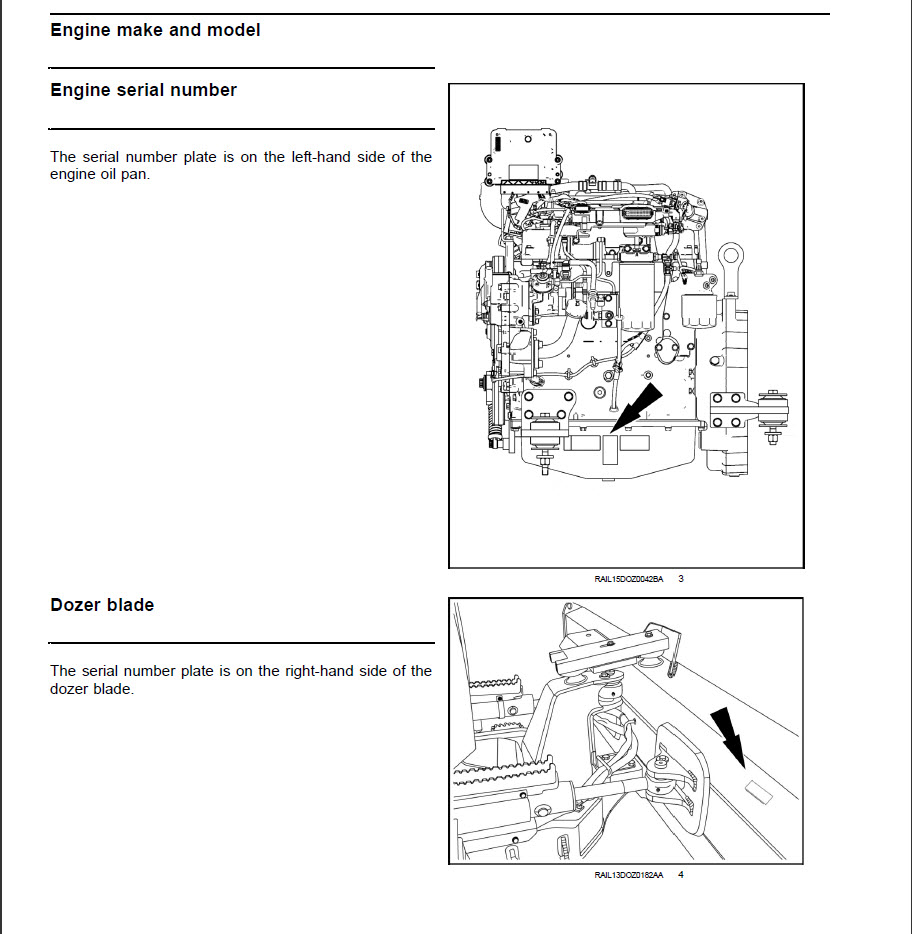 Engine make and model

Engine serial number

The serial number plate is on the left-hand side of the engine oil pan.

RAIL15DOZ0042BA 3

Dozer blade

The serial number plate is on the right-hand side of the dozer blade.

RAIL13DOZ0182AA 4