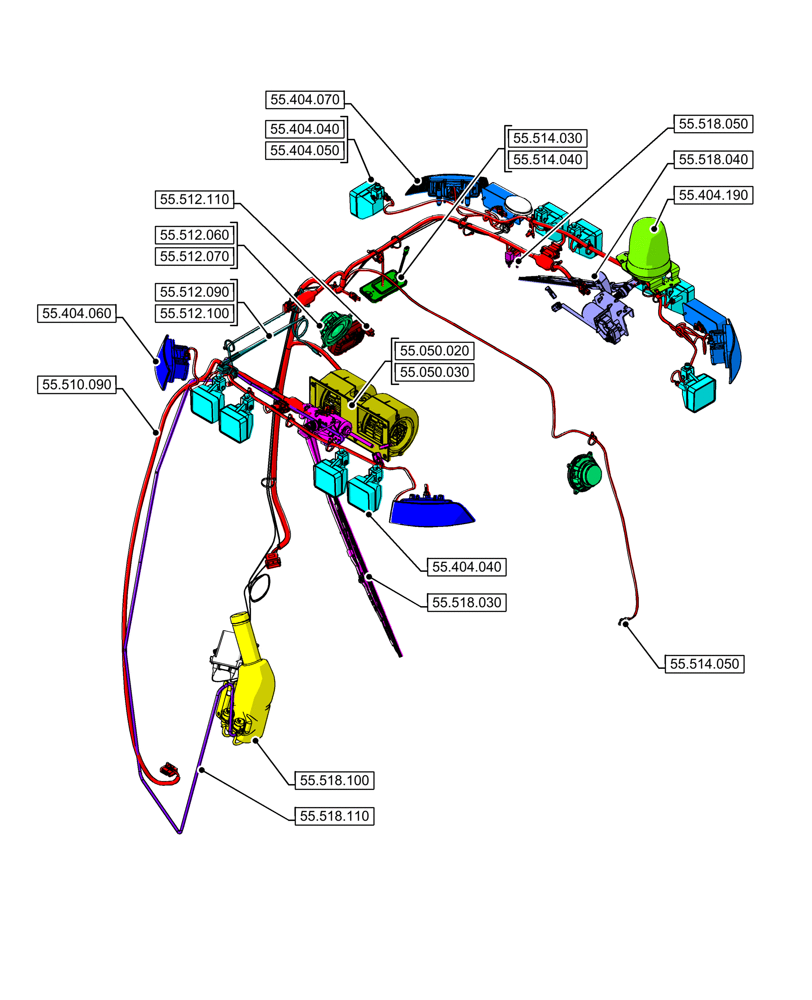 55.404.070

55.404.040
55.404.050

55.514.030
55.514.040

55.518.050

55.518.040

55.404.190

55.512.110

55.512.060
55.512.070

55.512.090
55.512.100

55.404.060

55.050.020
55.050.030

55.510.090

55.404.040

55.518.030

55.514.050

55.518.100

55.518.110