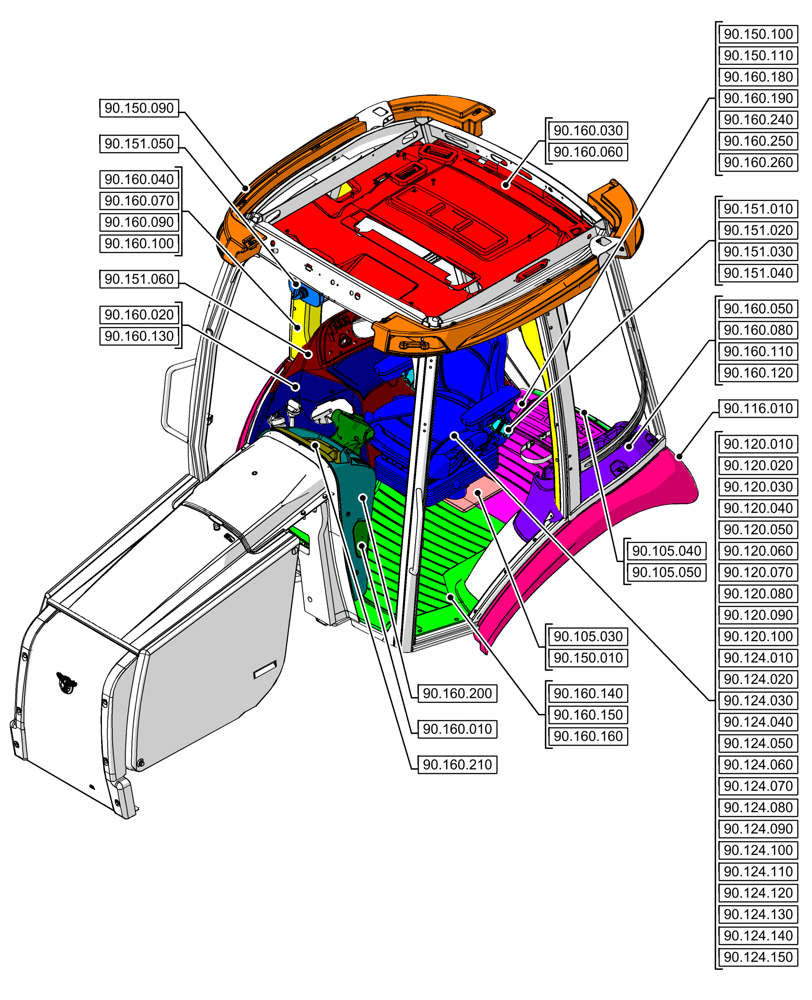 90.150.090

90.151.050

90.160.040
90.160.070
90.160.090
90.160.100

90.151.060

90.160.020
90.160.130

90.160.030
90.160.060

90.150.100
90.150.110
90.160.180
90.160.190
90.160.240
90.160.250
90.160.260

90.151.010
90.151.020
90.151.030
90.151.040

90.160.050
90.160.080
90.160.110
90.160.120

90.116.010

90.120.010
90.120.020
90.120.030
90.120.040
90.120.050
90.120.060
90.120.070
90.120.080
90.120.090
90.120.100
90.124.010
90.124.020
90.124.030
90.124.040
90.124.050
90.124.060
90.124.070
90.124.080
90.124.090
90.124.100
90.124.110
90.124.120
90.124.130
90.124.140
90.124.150

90.105.040
90.105.050

90.105.030
90.150.010

90.160.140
90.160.150
90.160.160

90.160.200

90.160.010

90.160.210