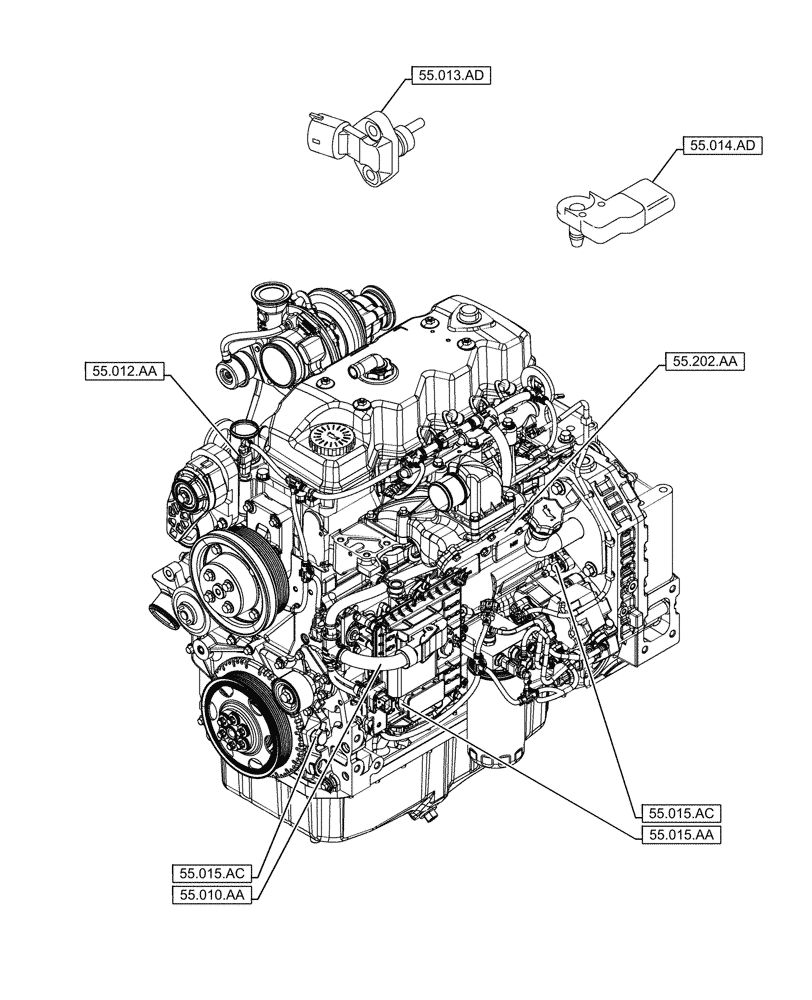 55.013.AD

55.014.AD

55.012.AA

55.202.AA

55.015.AC

55.015.AA

55.015.AC

55.010.AA