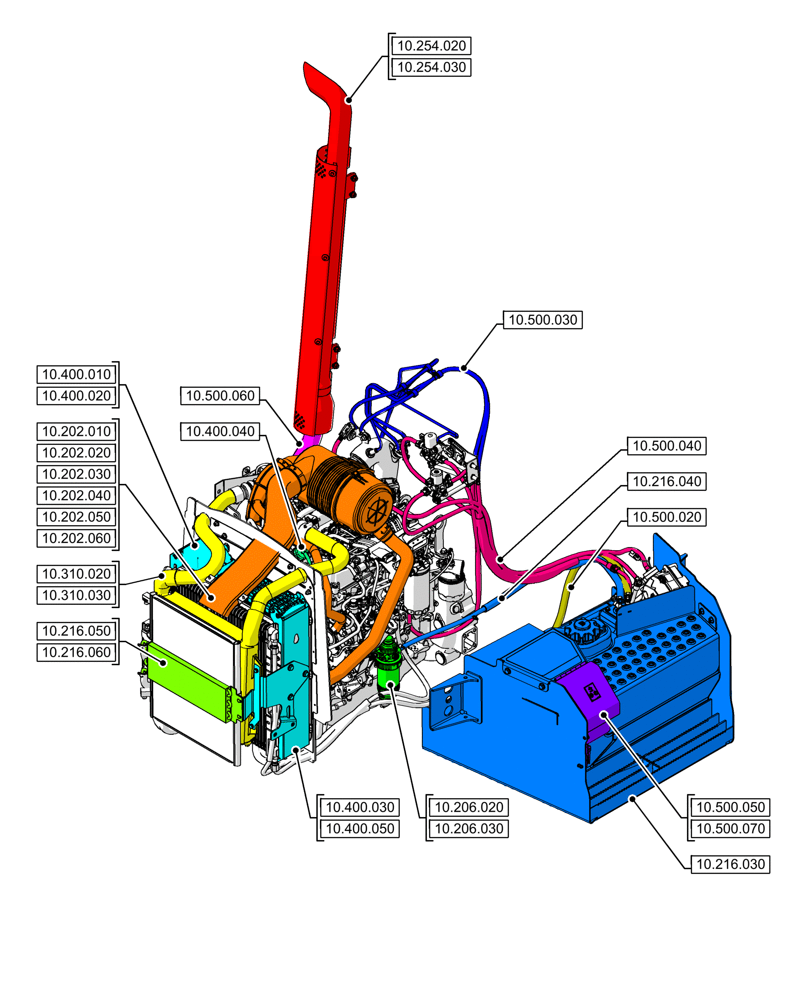 10.254.020
10.254.030

10.500.030

10.400.010
10.400.020

10.500.060

10.400.040

10.202.010
10.202.020
10.202.030
10.202.040
10.202.050
10.202.060

10.500.040

10.216.040

10.500.020

10.310.020
10.310.030

10.216.050
10.216.060

10.400.030
10.400.050

10.206.020
10.206.030

10.500.050
10.500.070

10.216.030