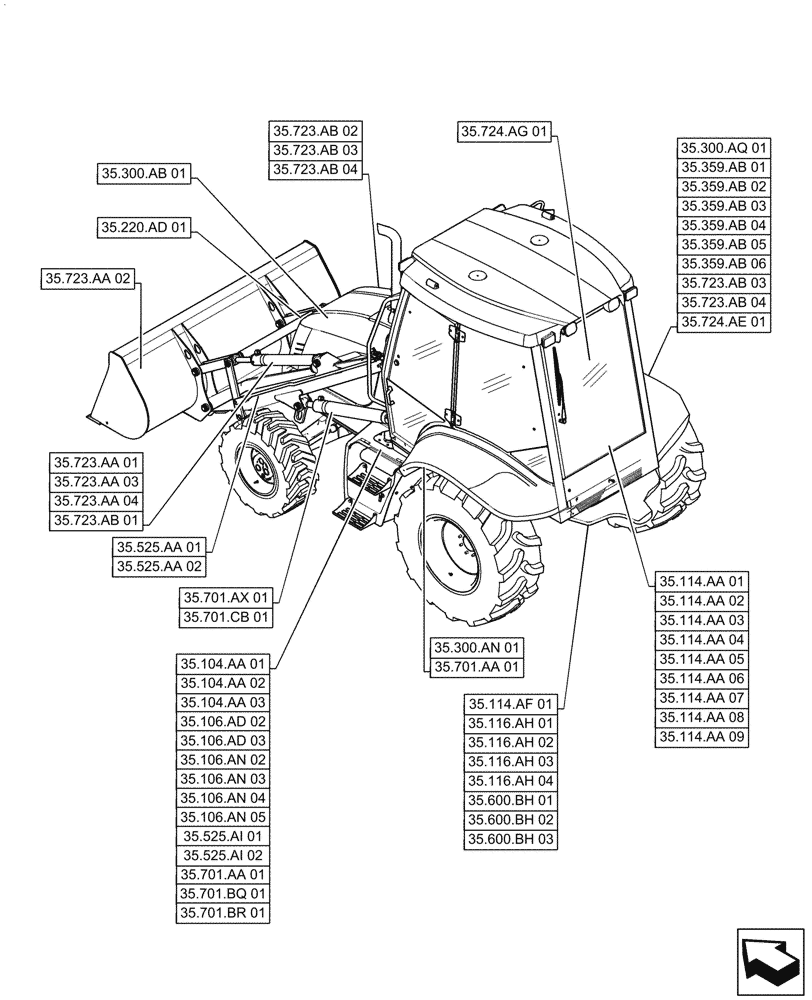 35.723.AB 02
35.723.AB 03
35.723.AB 04

35.724.AG 01

35.300.AQ 01
35.359.AB 01
35.359.AB 02
35.359.AB 03
35.359.AB 04
35.359.AB 05
35.359.AB 06
35.723.AB 03
35.723.AB 04
35.724.AE 01

35.300.AB 01

35.220.AD 01

35.723.AA 02

35.723.AA 01
35.723.AA 03
35.723.AA 04
35.723.AB 01

35.525.AA 01
35.525.AA 02

35.701.AX 01
35.701.CB 01

35.104.AA 01
35.104.AA 02
35.104.AA 03
35.106.AD 02
35.106.AD 03
35.106.AN 02
35.106.AN 03
35.106.AN 04
35.106.AN 05
35.525.AI 01
35.525.AI 02
35.701.AA 01
35.701.BQ 01
35.701.BR 01

35.300.AN 01
35.701.AA 01

35.114.AF 01
35.116.AH 01
35.116.AH 02
35.116.AH 03
35.116.AH 04
35.600.BH 01
35.600.BH 02
35.600.BH 03

35.114.AA 01
35.114.AA 02
35.114.AA 03
35.114.AA 04
35.114.AA 05
35.114.AA 06
35.114.AA 07
35.114.AA 08
35.114.AA 09