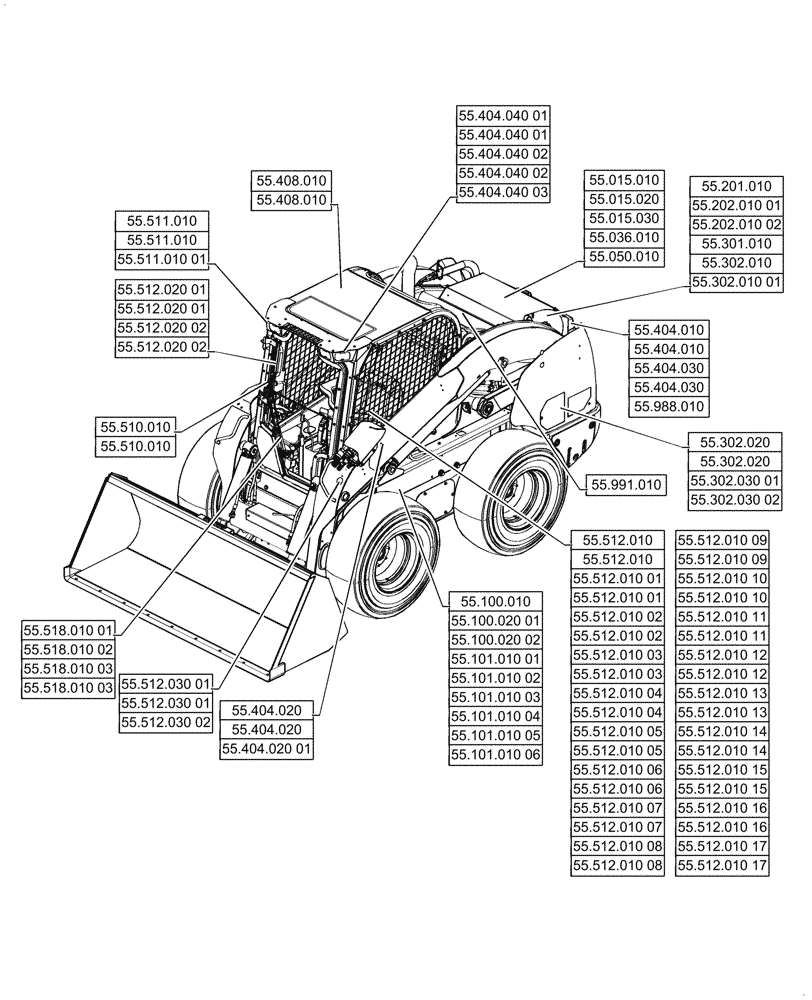 55.404.040 01
55.404.040 01
55.404.040 02
55.404.040 02
55.404.040 03

55.408.010
55.408.010

55.015.010
55.015.020
55.015.030
55.036.010
55.050.010

55.201.010
55.202.010 01
55.202.010 02
55.301.010
55.302.010
55.302.010 01

55.511.010
55.511.010
55.511.010 01

55.512.020 01
55.512.020 01
55.512.020 02
55.512.020 02

55.404.010
55.404.010
55.404.030
55.404.030
55.988.010

55.510.010
55.510.010

55.302.020
55.302.020
55.302.030 01
55.302.030 02

55.991.010

55.512.010
55.512.010
55.512.010 01
55.512.010 01
55.512.010 02
55.512.010 02
55.512.010 03
55.512.010 03
55.512.010 04
55.512.010 04
55.512.010 05
55.512.010 05
55.512.010 06
55.512.010 06
55.512.010 07
55.512.010 07
55.512.010 08
55.512.010 08

55.512.010 09
55.512.010 09
55.512.010 10
55.512.010 10
55.512.010 11
55.512.010 11
55.512.010 12
55.512.010 12
55.512.010 13
55.512.010 13
55.512.010 14
55.512.010 14
55.512.010 15
55.512.010 15
55.512.010 16
55.512.010 16
55.512.010 17
55.512.010 17

55.100.010
55.100.020 01
55.100.020 02
55.101.010 01
55.101.010 02
55.101.010 03
55.101.010 04
55.101.010 05
55.101.010 06

55.518.010 01
55.518.010 02
55.518.010 03
55.518.010 03

55.512.030 01
55.512.030 01
55.512.030 02

55.404.020
55.404.020
55.404.020 01