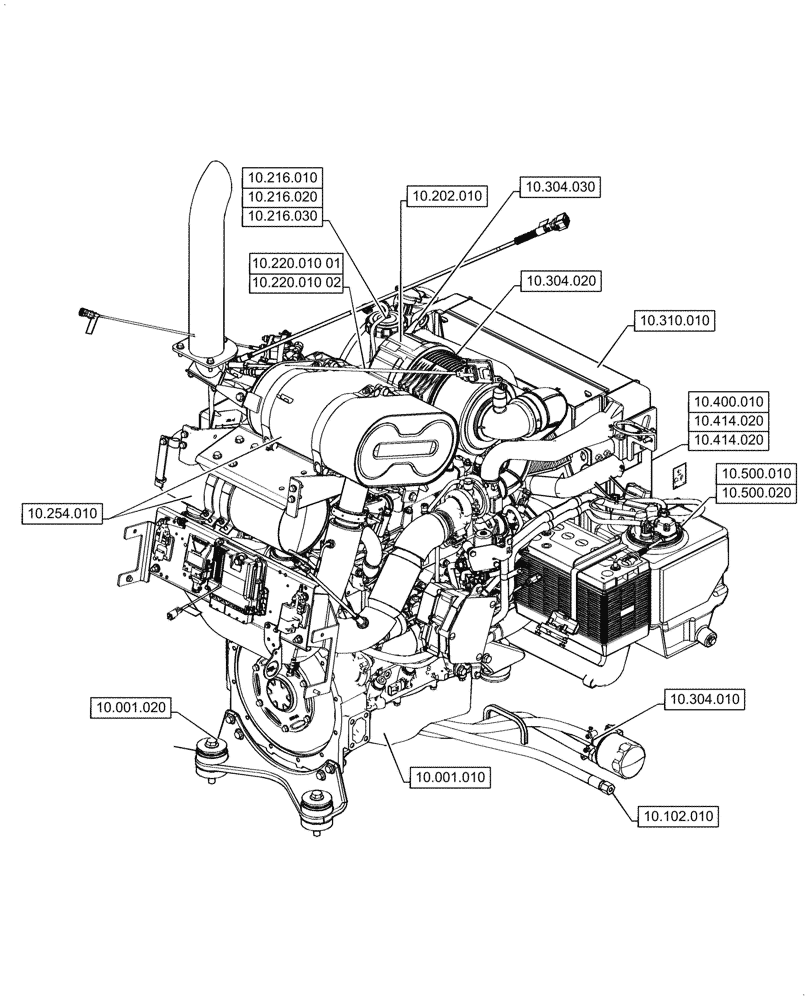 10.216.010
10.216.020
10.216.030

10.202.010

10.304.030

10.220.010 01
10.220.010 02

10.304.020

10.310.010

10.400.010
10.414.020
10.414.020

10.500.010
10.500.020

10.254.010

10.001.020

10.304.010

10.001.010

10.102.010