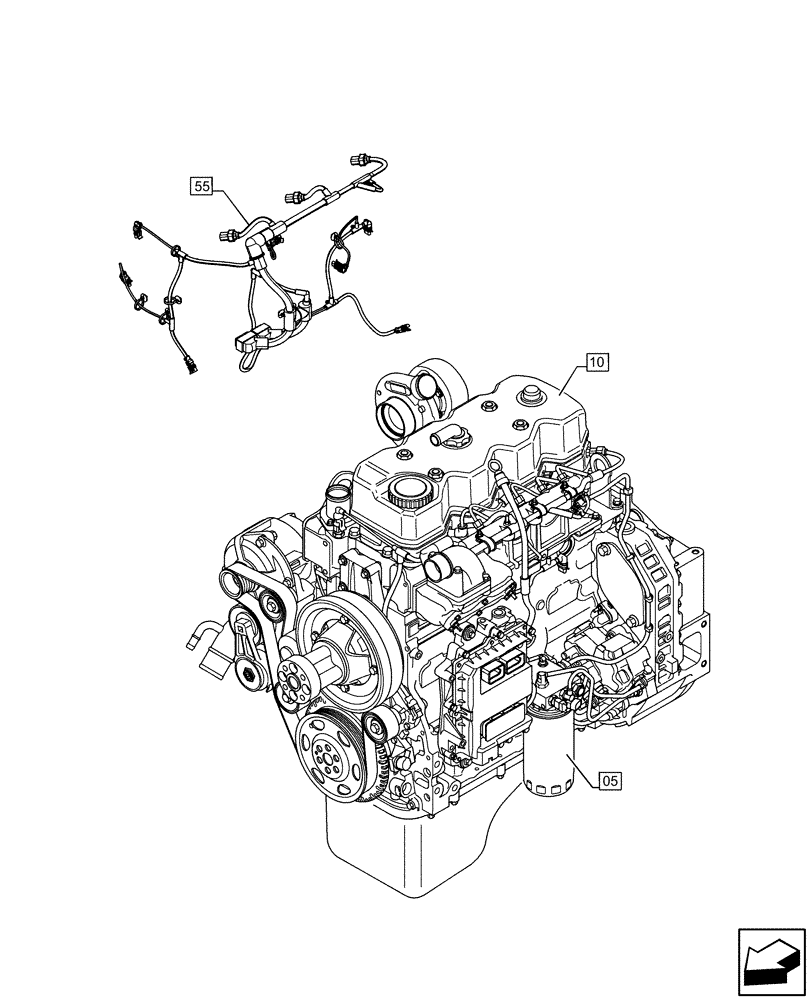 55

10

05