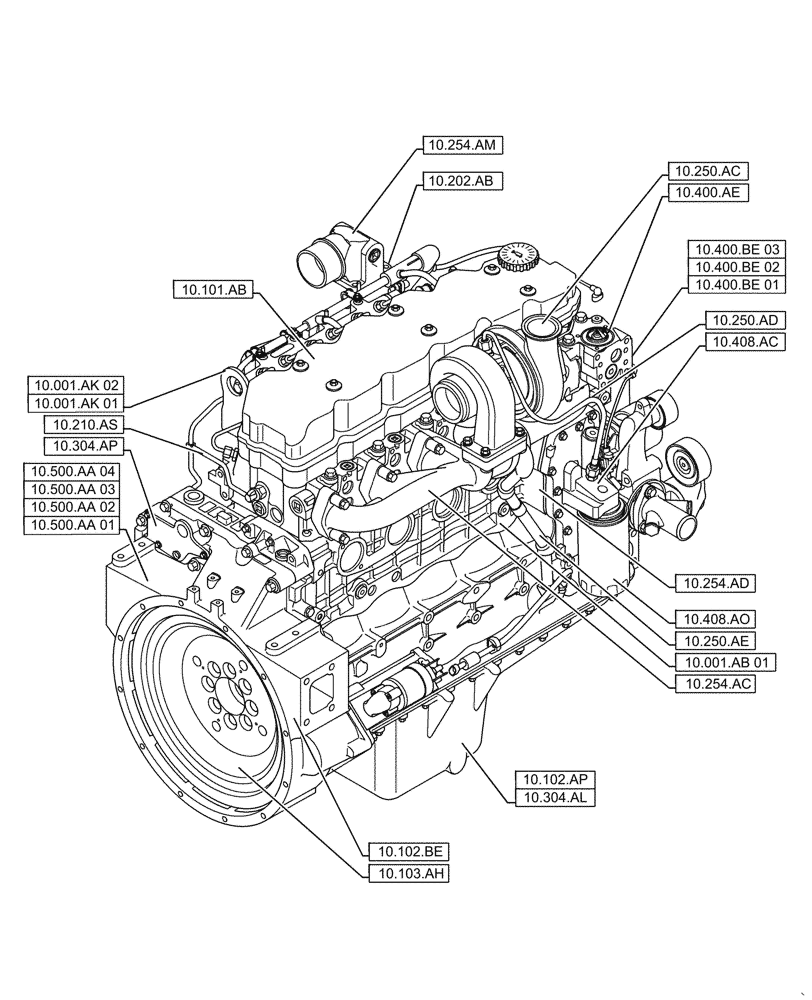 10.254.AM
10.202.AB
10.250.AC
10.400.AE
10.400.BE 03
10.400.BE 02
10.400.BE 01
10.101.AB
10.250.AD
10.408.AC
10.001.AK 02
10.001.AK 01
10.210.AS
10.304.AP
10.500.AA 04
10.500.AA 03
10.500.AA 02
10.500.AA 01
10.254.AD
10.408.AO
10.250.AE
10.001.AB 01
10.254.AC
10.102.AP
10.304.AL
10.102.BE
10.103.AH