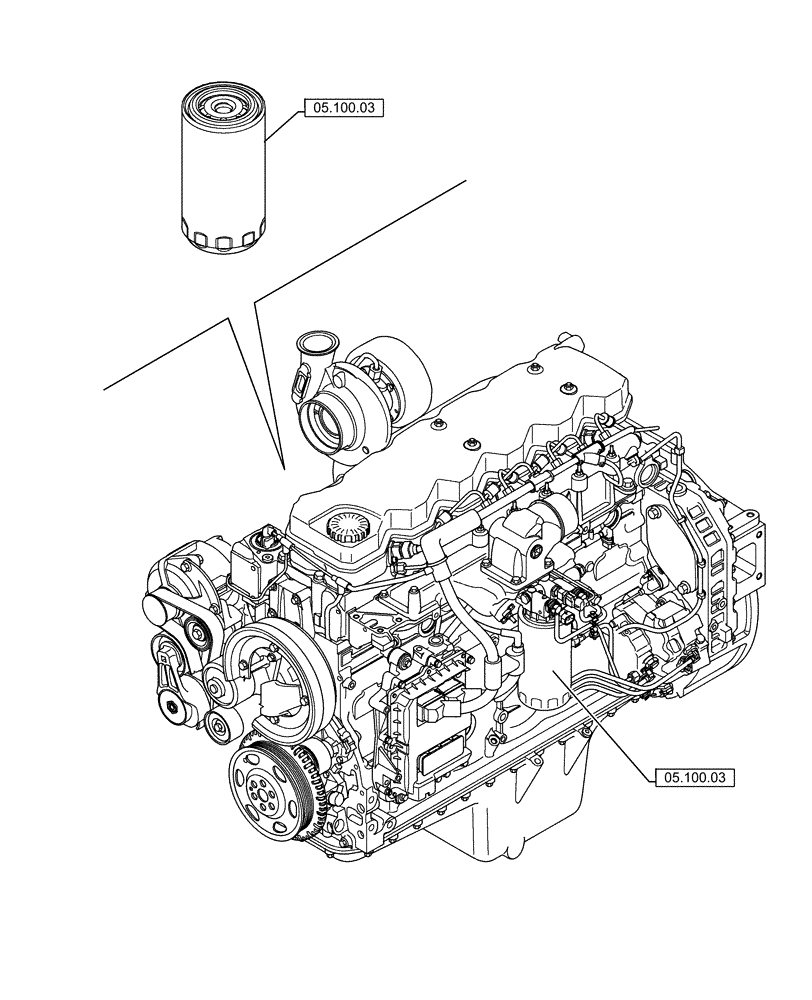 05.100.03

05.100.03