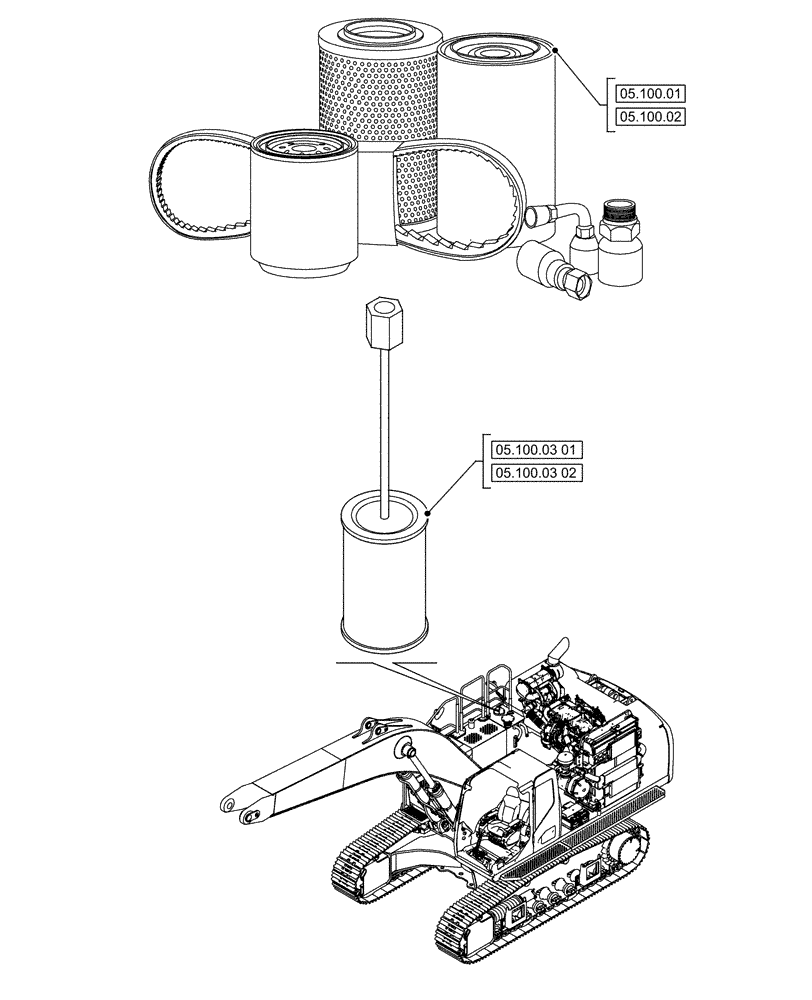 05.100.01
05.100.02
05.100.03 01
05.100.03 02