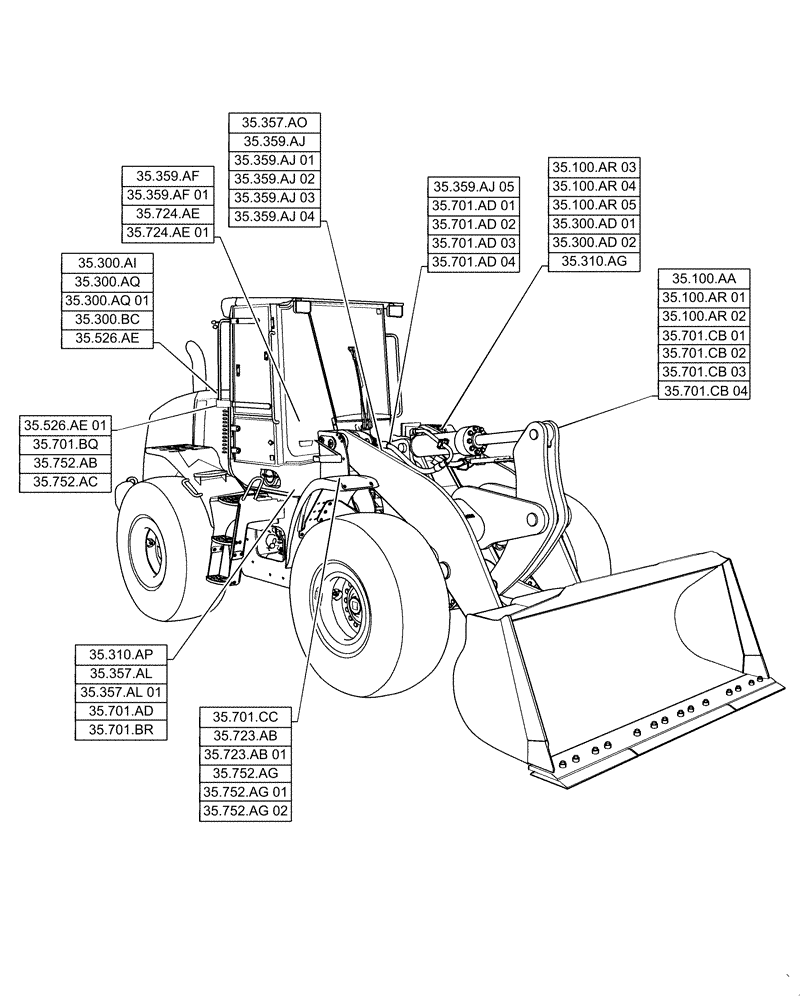 35.357.AO
35.359.AJ
35.359.AJ 01
35.359.AJ 02
35.359.AJ 03
35.359.AJ 04

35.359.AF
35.359.AF 01
35.724.AE
35.724.AE 01

35.359.AJ 05
35.701.AD 01
35.701.AD 02
35.701.AD 03
35.701.AD 04

35.100.AR 03
35.100.AR 04
35.100.AR 05
35.300.AD 01
35.300.AD 02
35.310.AG

35.300.AI
35.300.AQ
35.300.AQ 01
35.300.BC
35.526.AE

35.100.AA
35.100.AR 01
35.100.AR 02
35.701.CB 01
35.701.CB 02
35.701.CB 03
35.701.CB 04

35.526.AE 01
35.701.BQ
35.752.AB
35.752.AC

35.310.AP
35.357.AL
35.357.AL 01
35.701.AD
35.701.BR

35.701.CC
35.723.AB
35.723.AB 01
35.752.AG
35.752.AG 01
35.752.AG 02