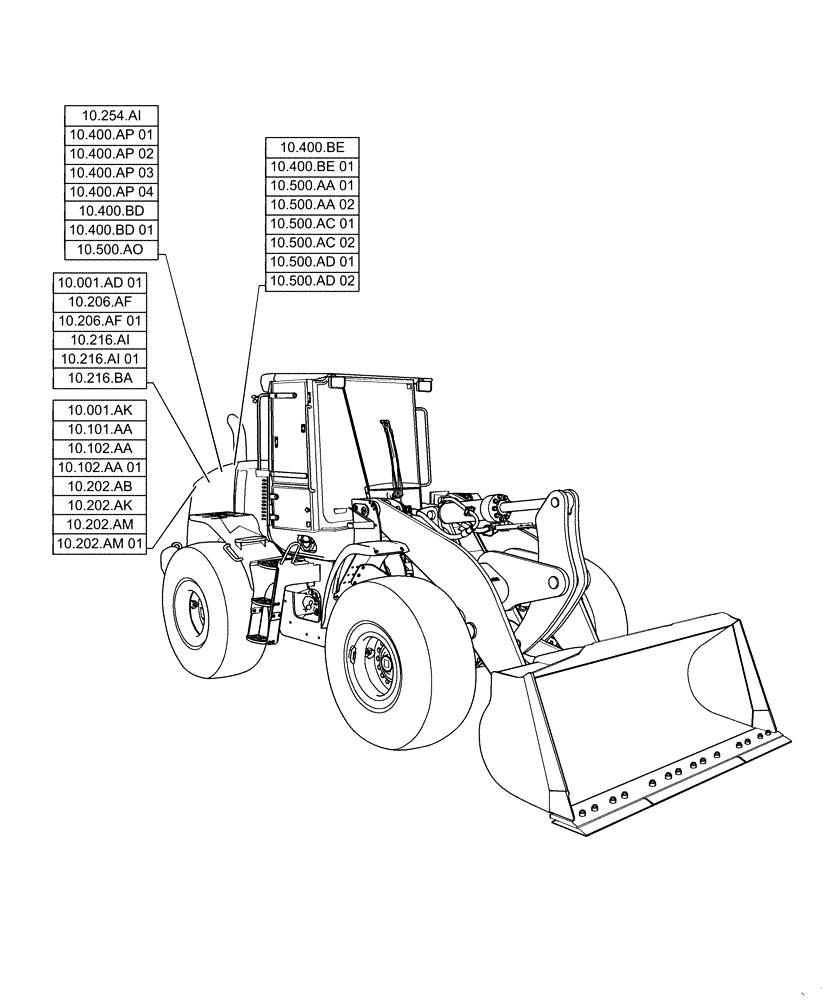 10.254.AI
10.400.AP 01
10.400.AP 02
10.400.AP 03
10.400.AP 04
10.400.BD
10.400.BD 01
10.500.AO

10.400.BE
10.400.BE 01
10.500.AA 01
10.500.AA 02
10.500.AC 01
10.500.AC 02
10.500.AD 01
10.500.AD 02

10.001.AD 01
10.206.AF
10.206.AF 01
10.216.AI
10.216.AI 01
10.216.BA

10.001.AK
10.101.AA
10.102.AA
10.102.AA 01
10.202.AB
10.202.AK
10.202.AM
10.202.AM 01