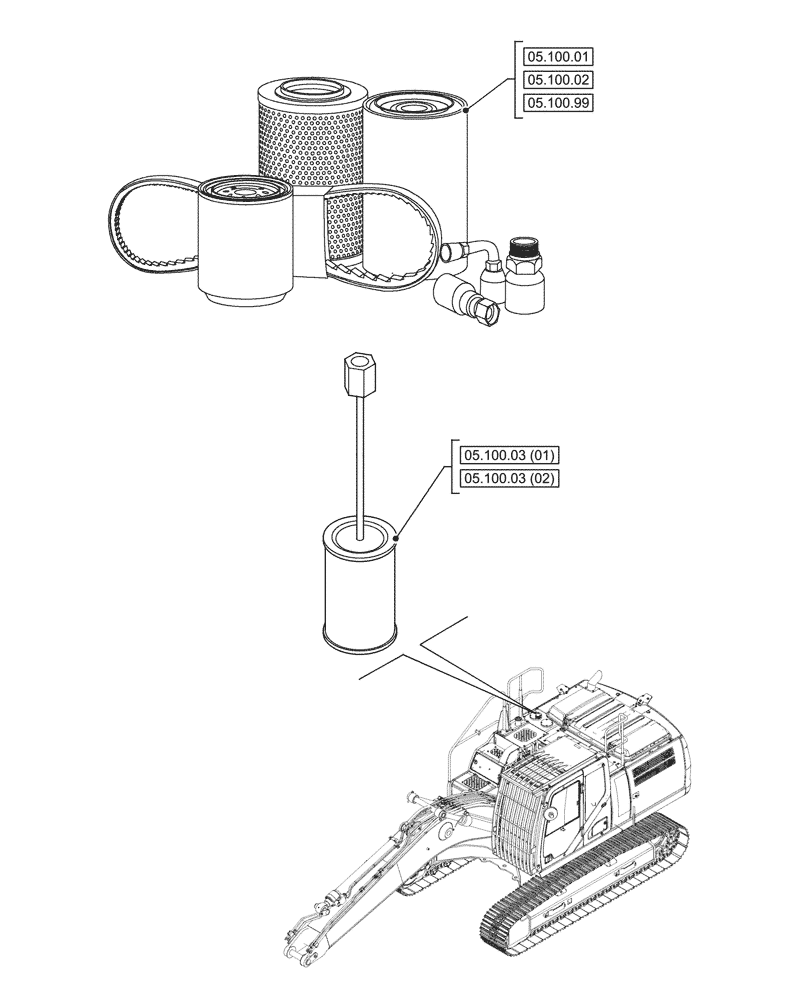 05.100.01
05.100.02
05.100.99

05.100.03 (01)
05.100.03 (02)