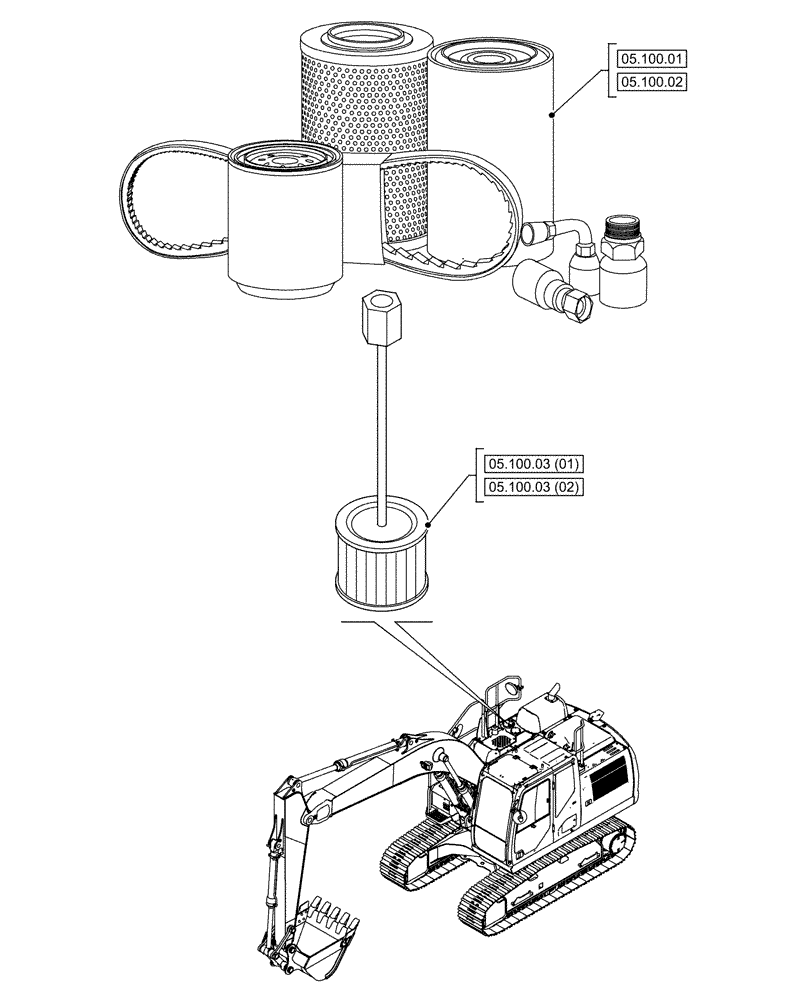 05.100.01
05.100.02
05.100.03 (01)
05.100.03 (02)