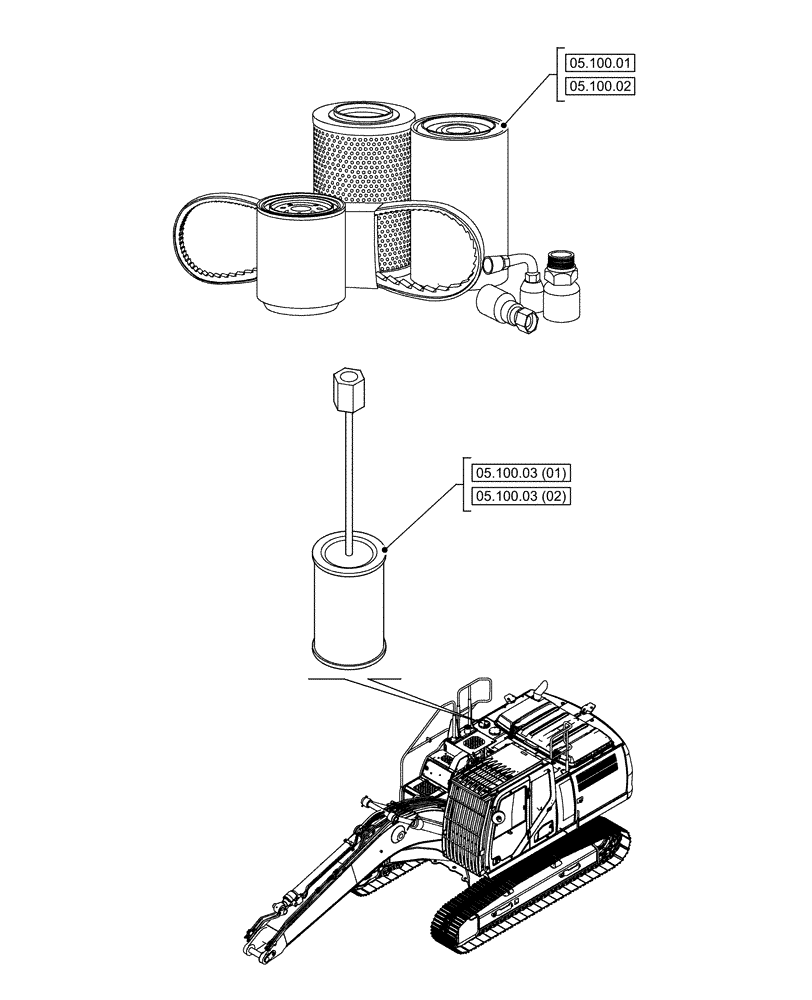 05.100.01
05.100.02

05.100.03 (01)
05.100.03 (02)