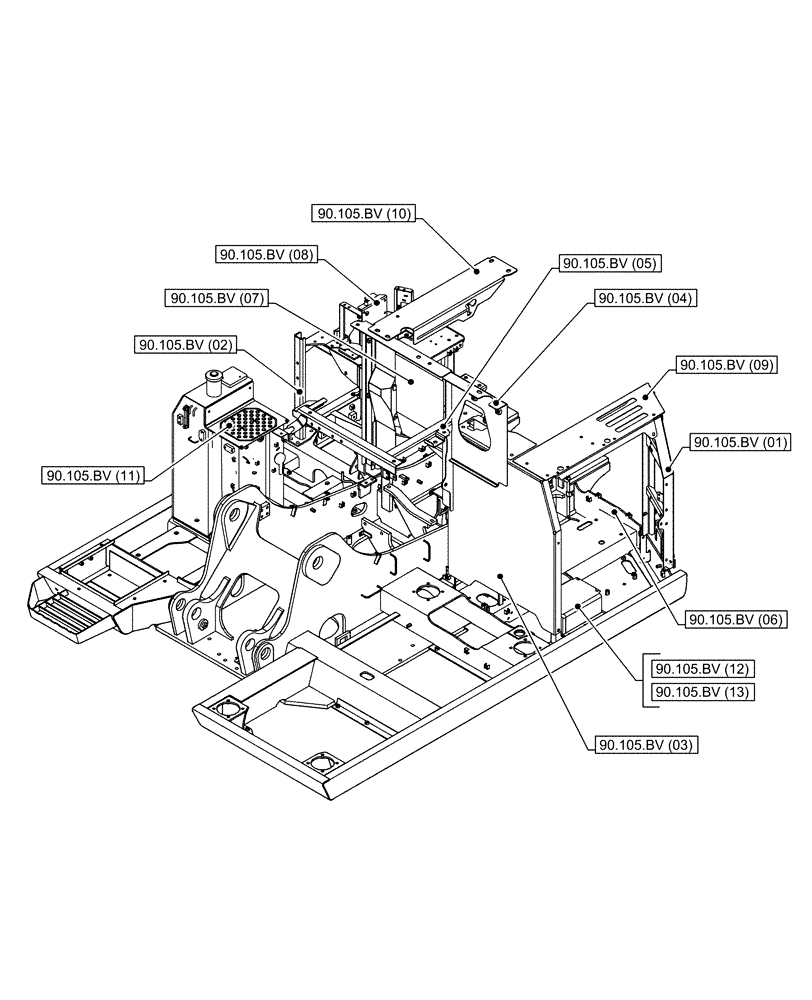 90.105.BV (10)
90.105.BV (08)
90.105.BV (05)
90.105.BV (07)
90.105.BV (04)
90.105.BV (02)
90.105.BV (09)
90.105.BV (01)
90.105.BV (11)
90.105.BV (06)
90.105.BV (12)
90.105.BV (13)
90.105.BV (03)