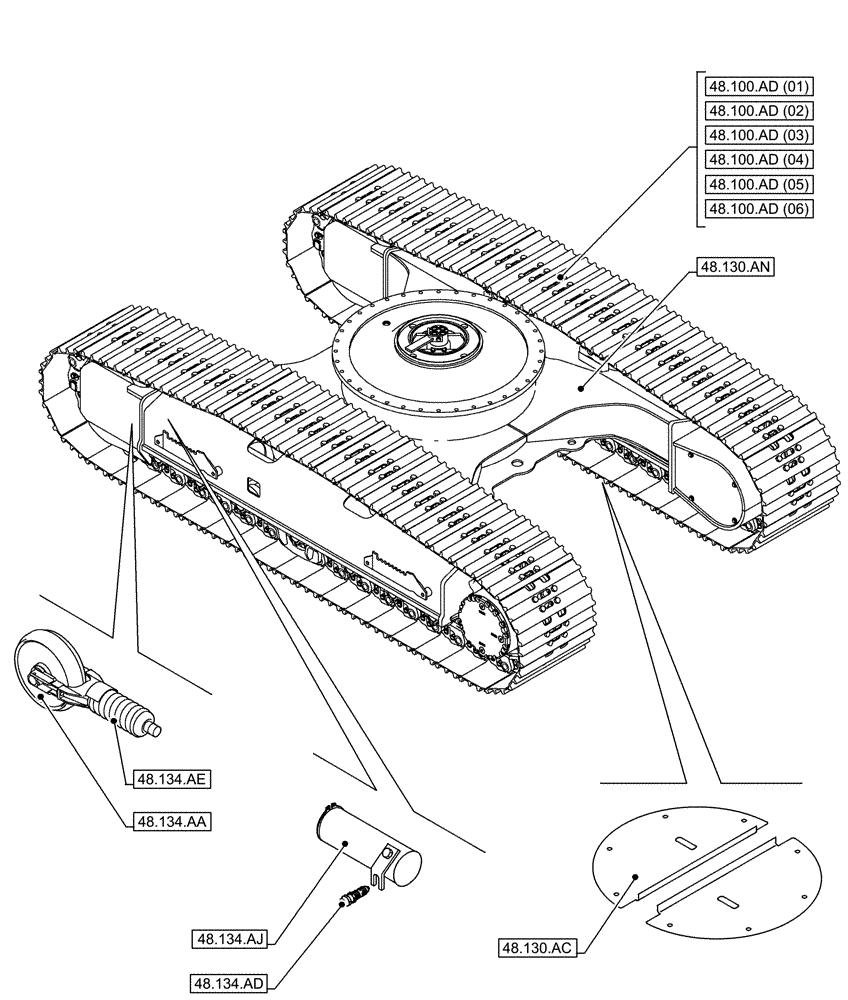 48.100.AD (01)
48.100.AD (02)
48.100.AD (03)
48.100.AD (04)
48.100.AD (05)
48.100.AD (06)

48.130.AN

48.134.AE

48.134.AA

48.134.AJ

48.134.AD

48.130.AC