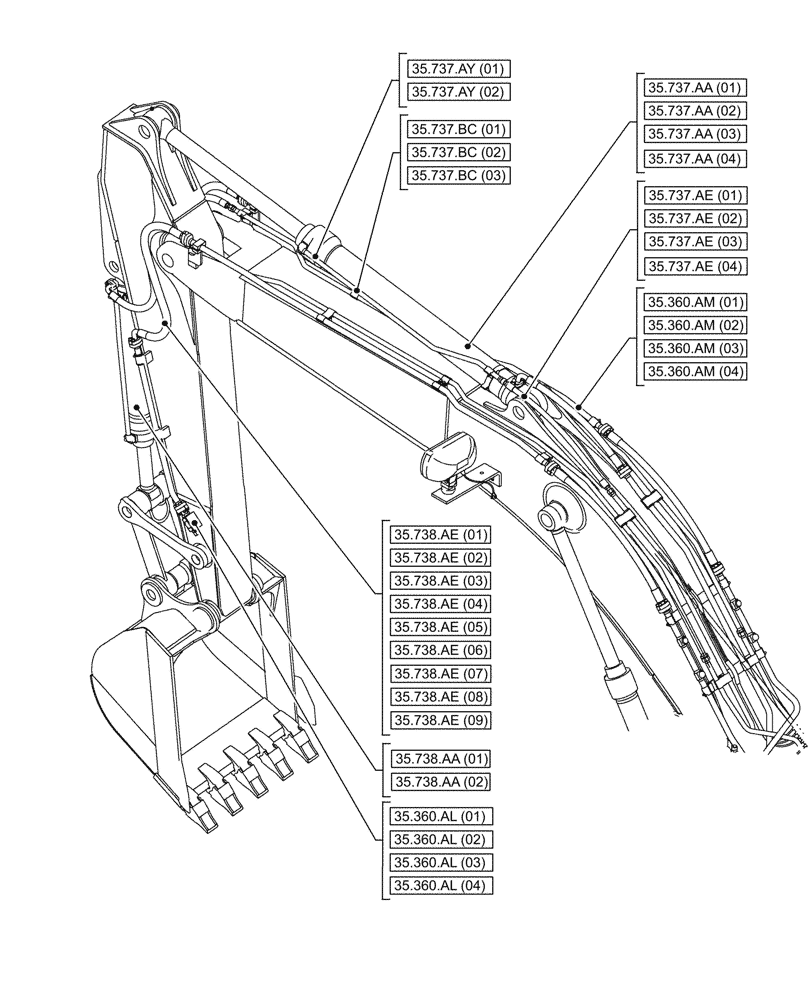 35.737.AY (01)
35.737.AY (02)

35.737.BC (01)
35.737.BC (02)
35.737.BC (03)

35.737.AA (01)
35.737.AA (02)
35.737.AA (03)
35.737.AA (04)

35.737.AE (01)
35.737.AE (02)
35.737.AE (03)
35.737.AE (04)

35.360.AM (01)
35.360.AM (02)
35.360.AM (03)
35.360.AM (04)

35.738.AE (01)
35.738.AE (02)
35.738.AE (03)
35.738.AE (04)
35.738.AE (05)
35.738.AE (06)
35.738.AE (07)
35.738.AE (08)
35.738.AE (09)

35.738.AA (01)
35.738.AA (02)

35.360.AL (01)
35.360.AL (02)
35.360.AL (03)
35.360.AL (04)