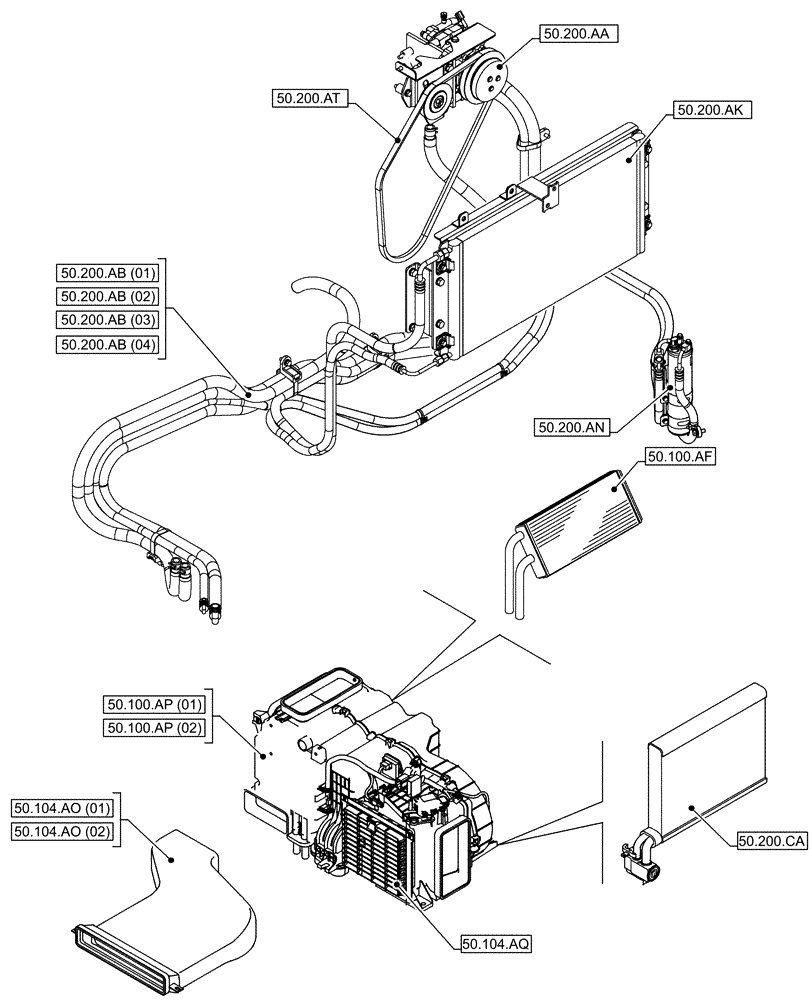 50.200.AA
50.200.AT
50.200.AK
50.200.AB (01)
50.200.AB (02)
50.200.AB (03)
50.200.AB (04)
50.200.AN
50.100.AF
50.100.AP (01)
50.100.AP (02)
50.104.AO (01)
50.104.AO (02)
50.200.CA
50.104.AQ