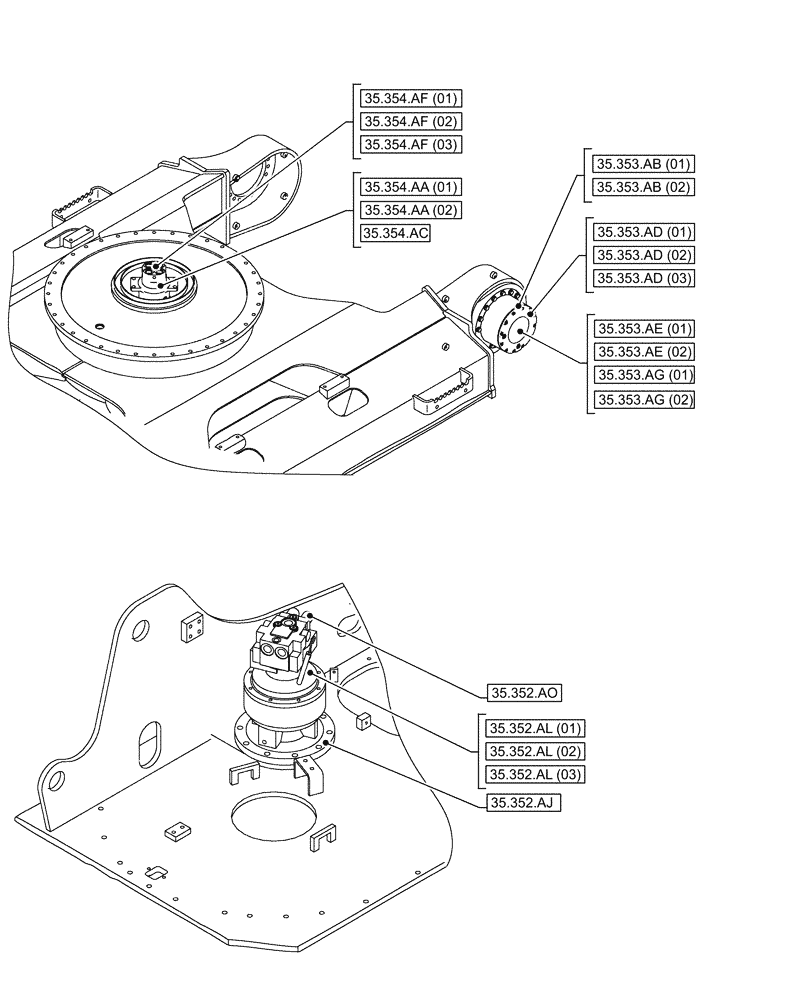 35.354.AF (01)
35.354.AF (02)
35.354.AF (03)
35.354.AA (01)
35.354.AA (02)
35.354.AC
35.353.AB (01)
35.353.AB (02)
35.353.AD (01)
35.353.AD (02)
35.353.AD (03)
35.353.AE (01)
35.353.AE (02)
35.353.AG (01)
35.353.AG (02)
35.352.AO
35.352.AL (01)
35.352.AL (02)
35.352.AL (03)
35.352.AJ