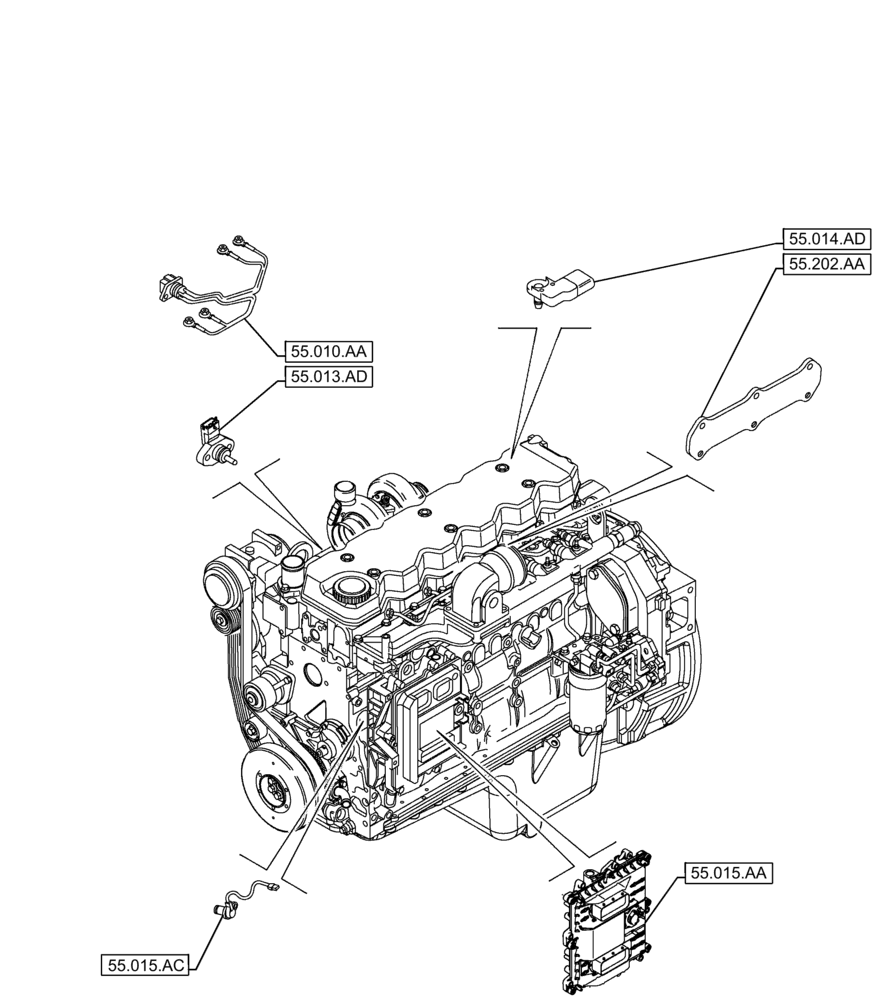 55.014.AD
55.202.AA
55.010.AA
55.013.AD
55.015.AA
55.015.AC