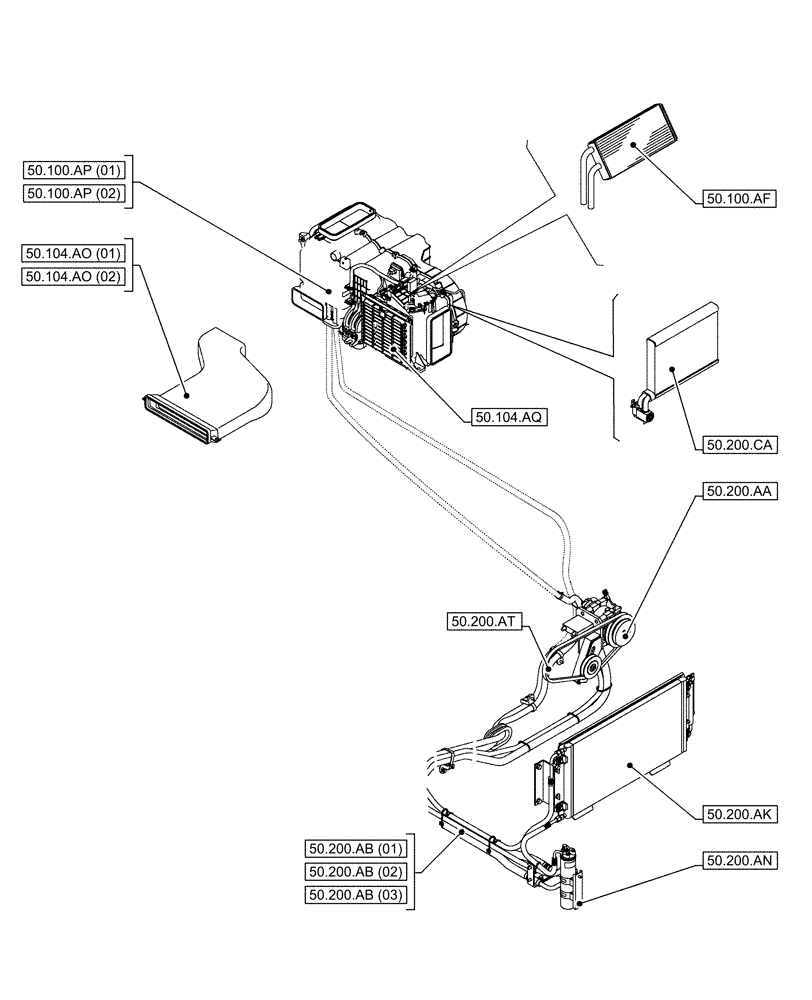 50.100.AP (01)
50.100.AP (02)
50.104.AO (01)
50.104.AO (02)
50.100.AF
50.104.AQ
50.200.CA
50.200.AA
50.200.AT
50.200.AK
50.200.AB (01)
50.200.AB (02)
50.200.AB (03)
50.200.AN