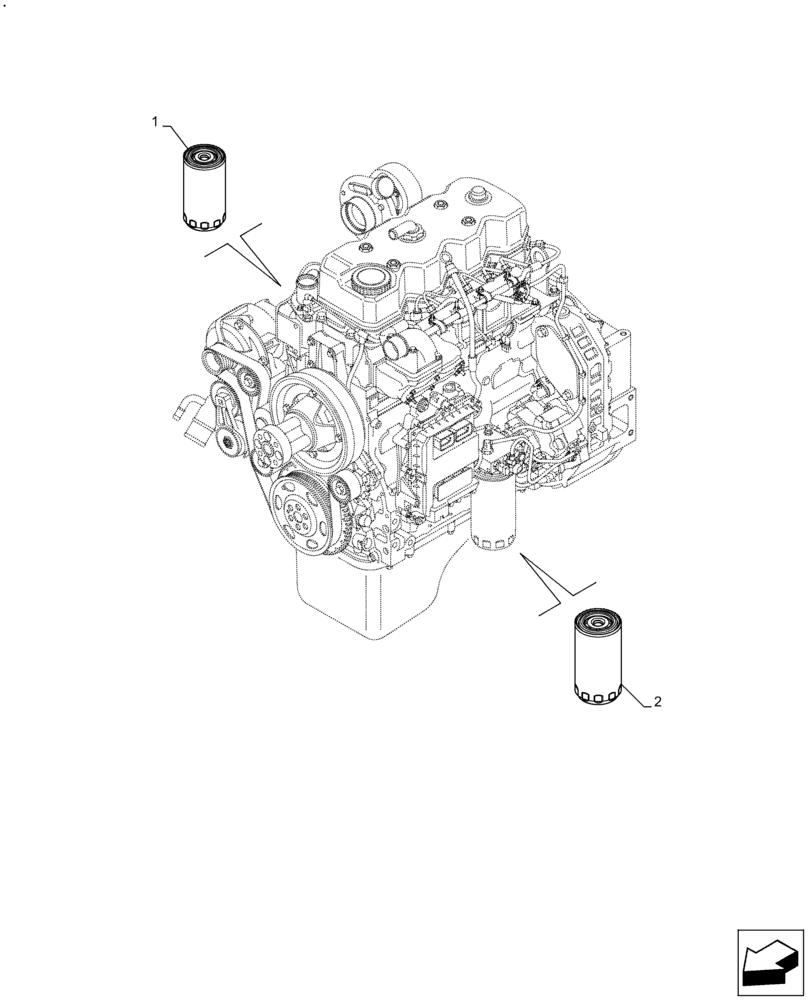 1

2