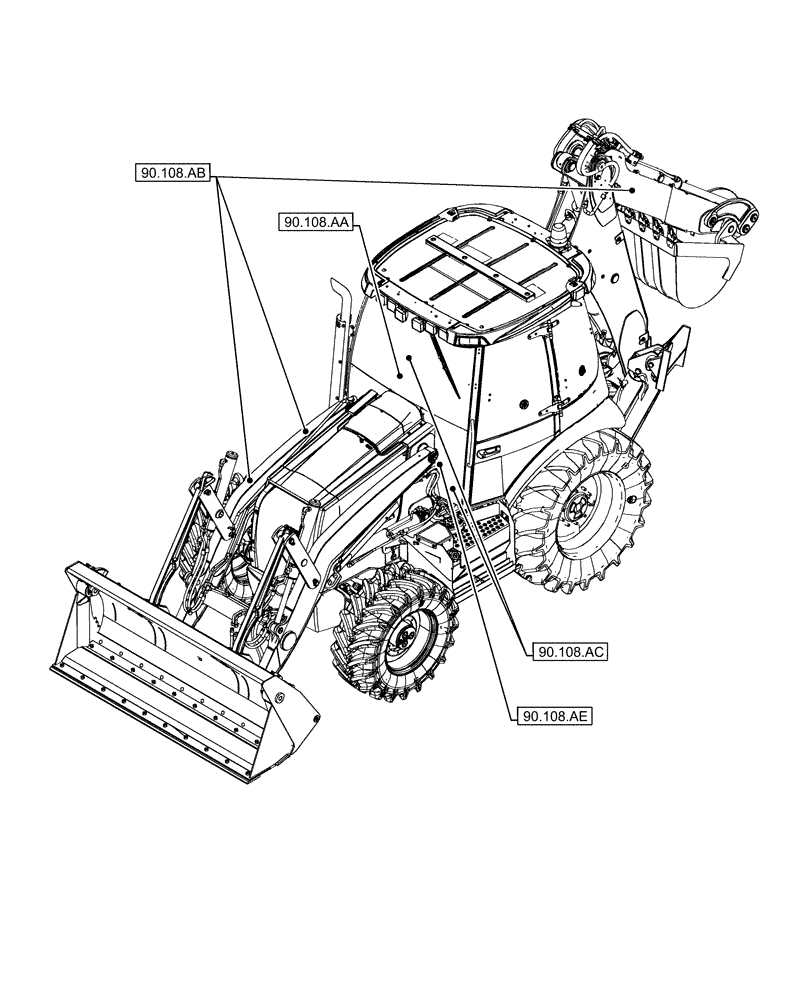 90.108.AB

90.108.AA

90.108.AC

90.108.AE