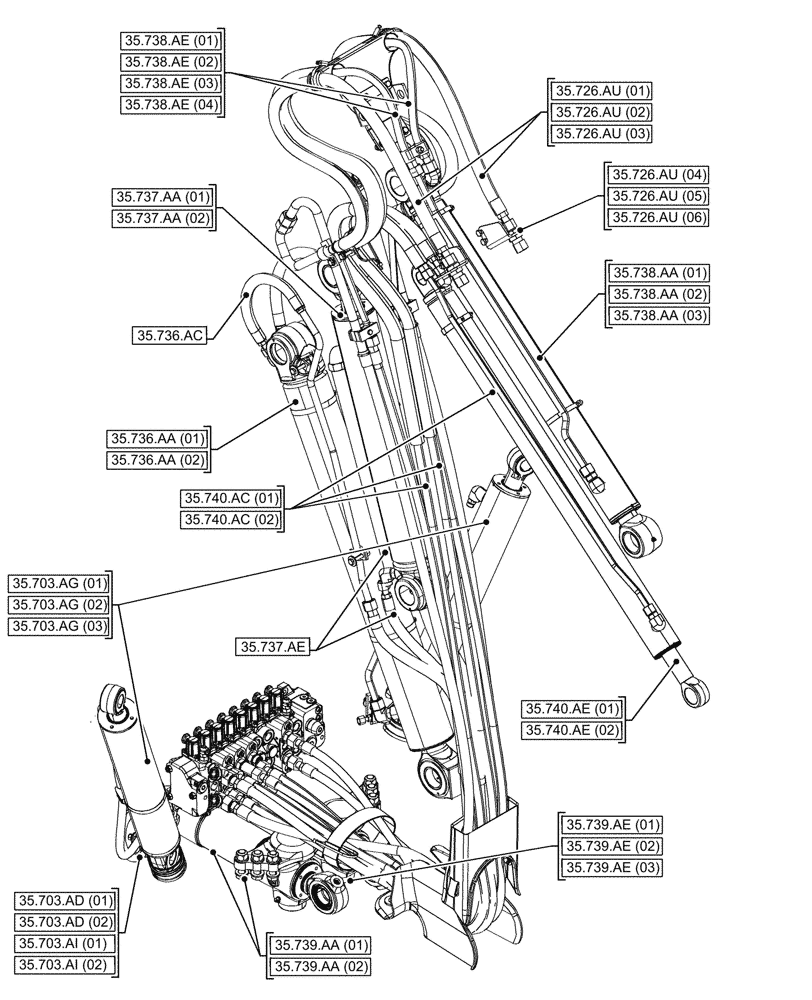 35.738.AE (01)
35.738.AE (02)
35.738.AE (03)
35.738.AE (04)

35.726.AU (01)
35.726.AU (02)
35.726.AU (03)

35.726.AU (04)
35.726.AU (05)
35.726.AU (06)

35.737.AA (01)
35.737.AA (02)

35.738.AA (01)
35.738.AA (02)
35.738.AA (03)

35.736.AC

35.736.AA (01)
35.736.AA (02)

35.740.AC (01)
35.740.AC (02)

35.703.AG (01)
35.703.AG (02)
35.703.AG (03)

35.737.AE

35.740.AE (01)
35.740.AE (02)

35.739.AE (01)
35.739.AE (02)
35.739.AE (03)

35.703.AD (01)
35.703.AD (02)
35.703.AI (01)
35.703.AI (02)

35.739.AA (01)
35.739.AA (02)