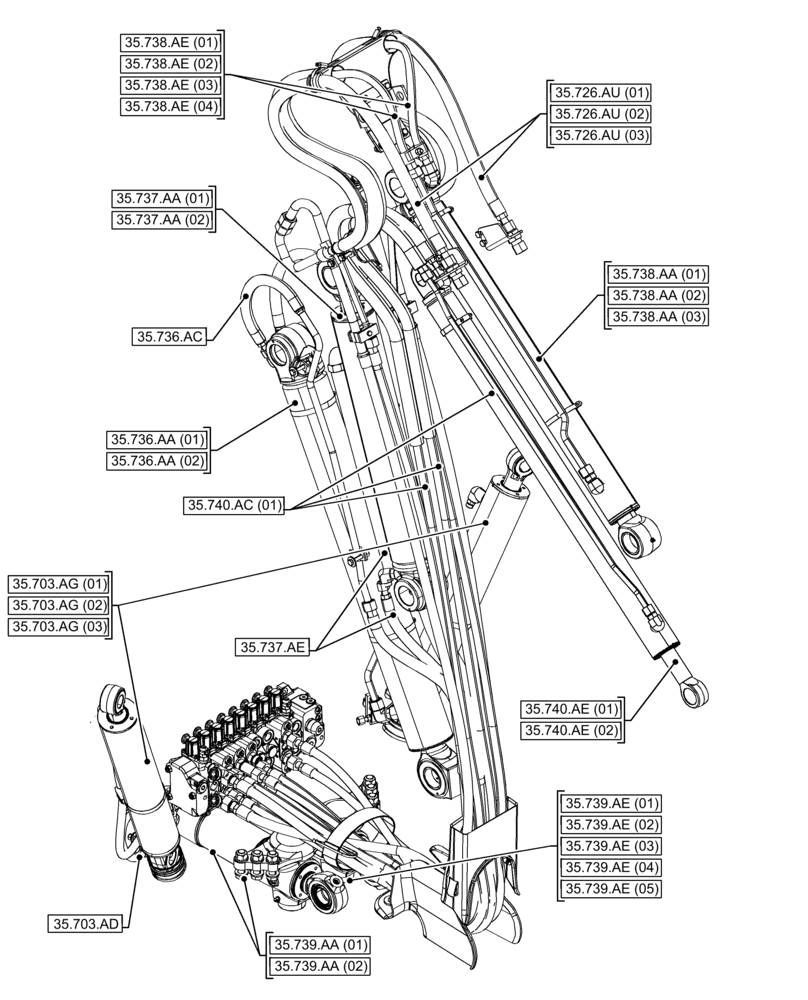 35.738.AE (01)
35.738.AE (02)
35.738.AE (03)
35.738.AE (04)

35.726.AU (01)
35.726.AU (02)
35.726.AU (03)

35.737.AA (01)
35.737.AA (02)

35.738.AA (01)
35.738.AA (02)
35.738.AA (03)

35.736.AC

35.736.AA (01)
35.736.AA (02)

35.740.AC (01)

35.703.AG (01)
35.703.AG (02)
35.703.AG (03)

35.737.AE

35.740.AE (01)
35.740.AE (02)

35.739.AE (01)
35.739.AE (02)
35.739.AE (03)
35.739.AE (04)
35.739.AE (05)

35.703.AD

35.739.AA (01)
35.739.AA (02)