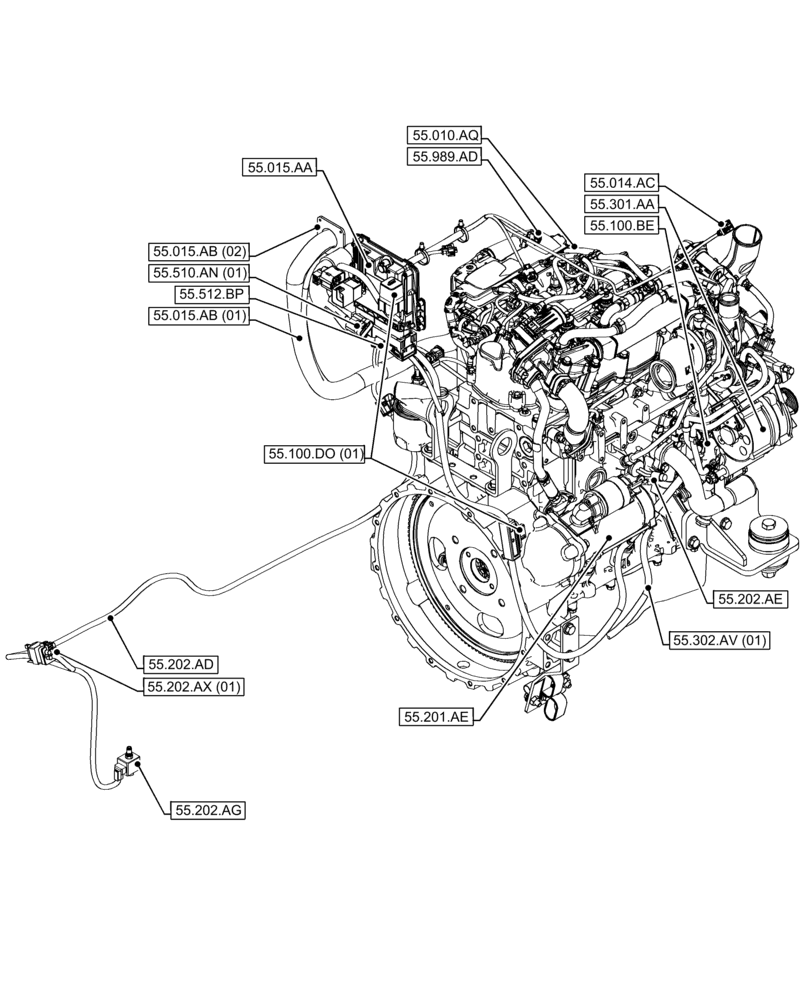 55.010.AQ
55.989.AD
55.015.AA
55.014.AC
55.301.AA
55.100.BE
55.015.AB (02)
55.510.AN (01)
55.512.BP
55.015.AB (01)
55.100.DO (01)
55.202.AE
55.302.AV (01)
55.202.AD
55.202.AX (01)
55.201.AE
55.202.AG