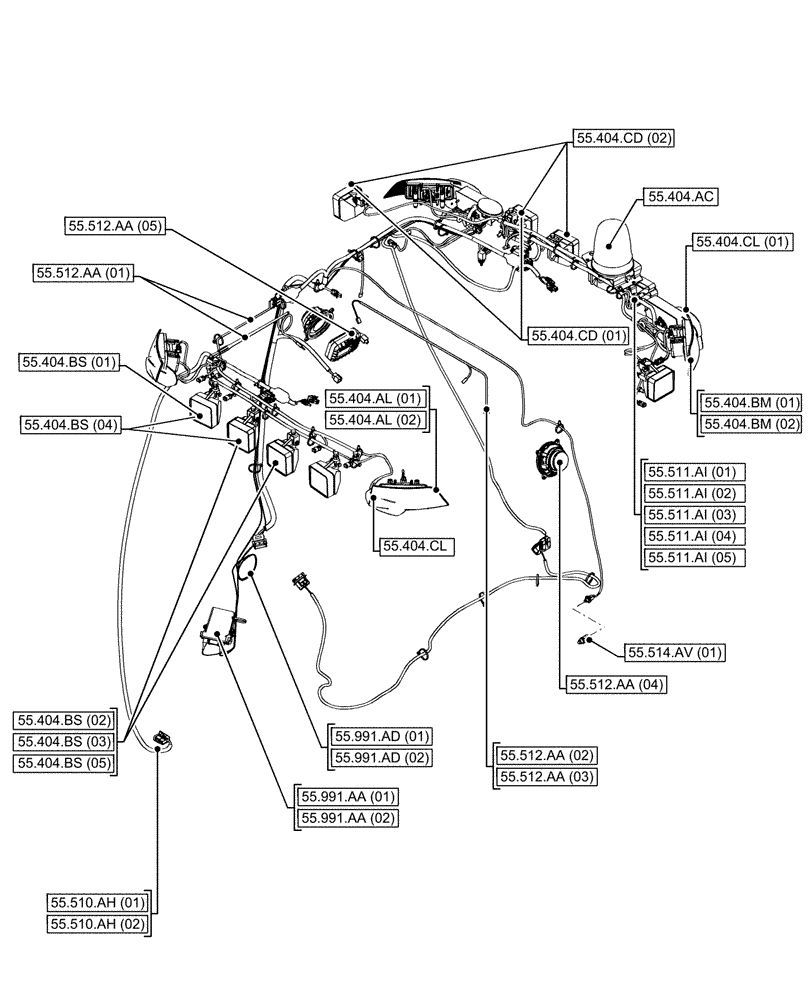 55.404.CD (02)
55.404.AC
55.512.AA (05)
55.404.CL (01)
55.512.AA (01)
55.404.CD (01)
55.404.BS (01)
55.404.AL (01)
55.404.AL (02)
55.404.BM (01)
55.404.BM (02)
55.404.BS (04)
55.511.AI (01)
55.511.AI (02)
55.511.AI (03)
55.511.AI (04)
55.511.AI (05)
55.404.CL
55.514.AV (01)
55.512.AA (04)
55.404.BS (02)
55.404.BS (03)
55.404.BS (05)
55.991.AD (01)
55.991.AD (02)
55.512.AA (02)
55.512.AA (03)
55.991.AA (01)
55.991.AA (02)
55.510.AH (01)
55.510.AH (02)