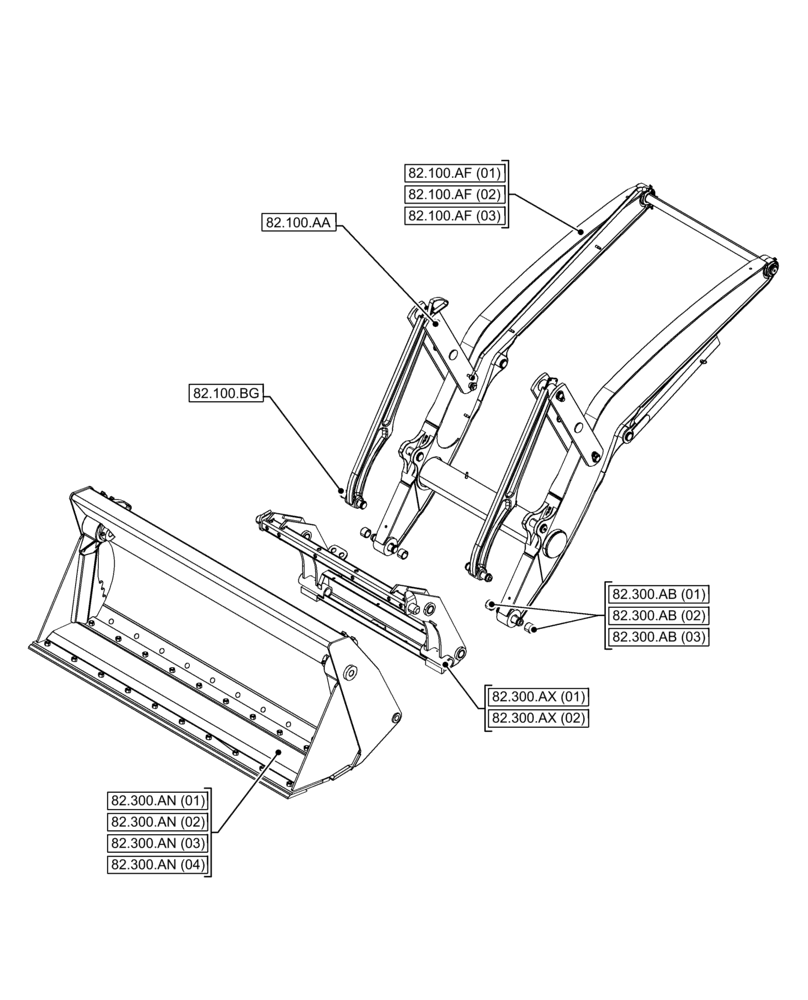 82.100.AF (01)
82.100.AF (02)
82.100.AF (03)

82.100.AA

82.100.BG

82.300.AB (01)
82.300.AB (02)
82.300.AB (03)

82.300.AX (01)
82.300.AX (02)

82.300.AN (01)
82.300.AN (02)
82.300.AN (03)
82.300.AN (04)