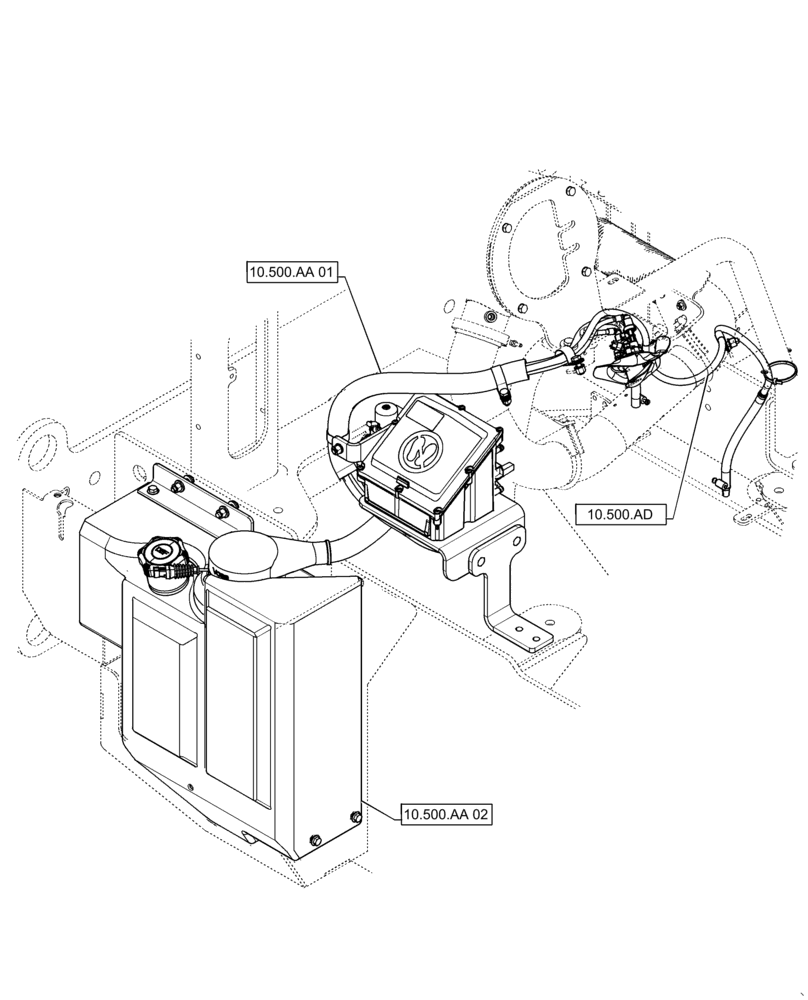 10.500.AA 01

10.500.AD

10.500.AA 02