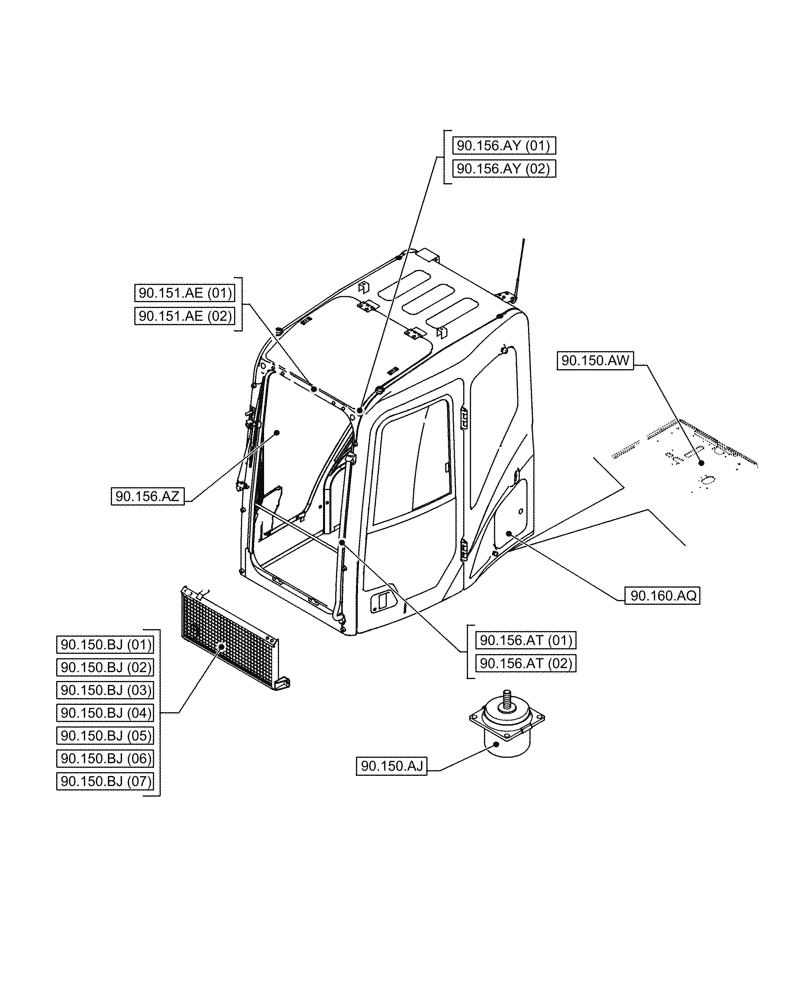 90.156.AY (01)
90.156.AY (02)

90.151.AE (01)
90.151.AE (02)

90.150.AW

90.156.AZ

90.160.AQ

90.156.AT (01)
90.156.AT (02)

90.150.BJ (01)
90.150.BJ (02)
90.150.BJ (03)
90.150.BJ (04)
90.150.BJ (05)
90.150.BJ (06)
90.150.BJ (07)

90.150.AJ