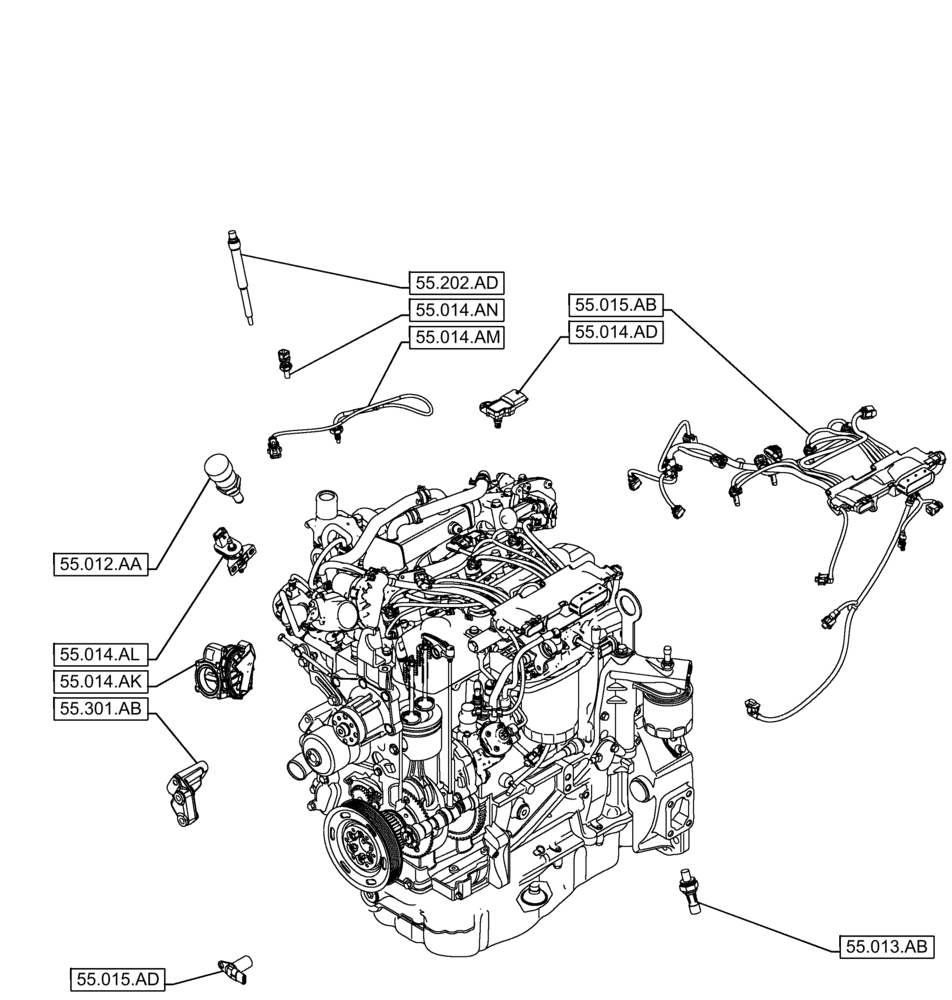 55.202.AD
55.014.AN
55.014.AM
55.015.AB
55.014.AD
55.012.AA
55.014.AL
55.014.AK
55.301.AB
55.013.AB
55.015.AD