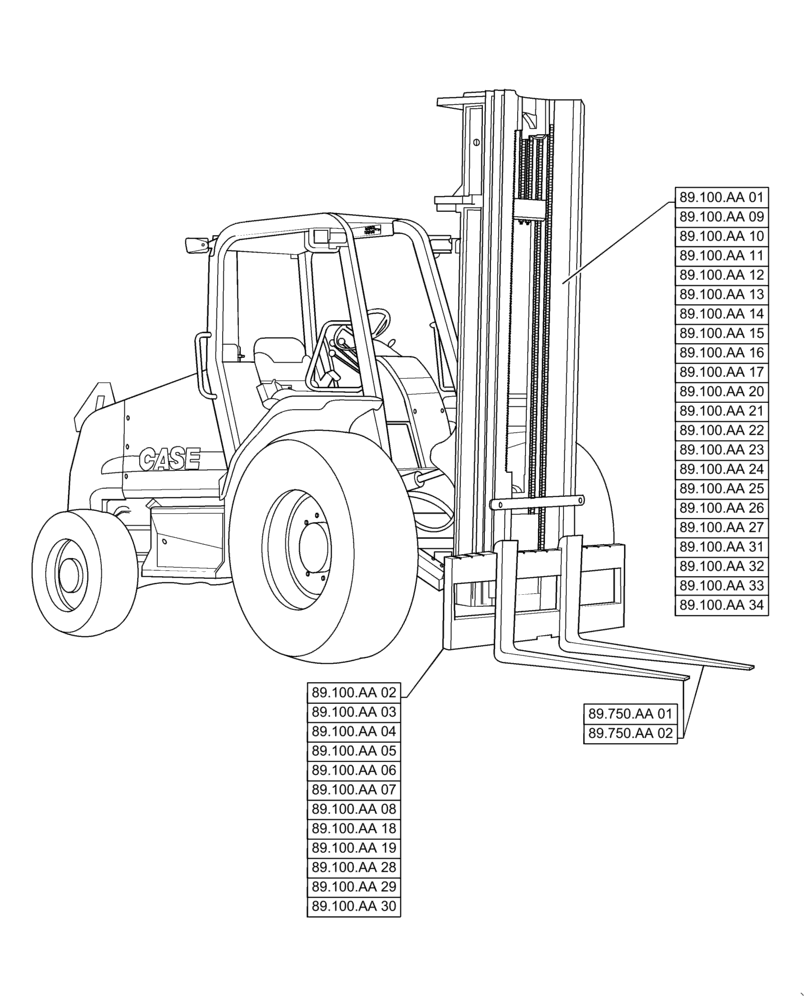 CASE

89.100.AA 01
89.100.AA 09
89.100.AA 10
89.100.AA 11
89.100.AA 12
89.100.AA 13
89.100.AA 14
89.100.AA 15
89.100.AA 16
89.100.AA 17
89.100.AA 20
89.100.AA 21
89.100.AA 22
89.100.AA 23
89.100.AA 24
89.100.AA 25
89.100.AA 26
89.100.AA 27
89.100.AA 31
89.100.AA 32
89.100.AA 33
89.100.AA 34

89.100.AA 02
89.100.AA 03
89.100.AA 04
89.100.AA 05
89.100.AA 06
89.100.AA 07
89.100.AA 08
89.100.AA 18
89.100.AA 19
89.100.AA 28
89.100.AA 29
89.100.AA 30

89.750.AA 01
89.750.AA 02