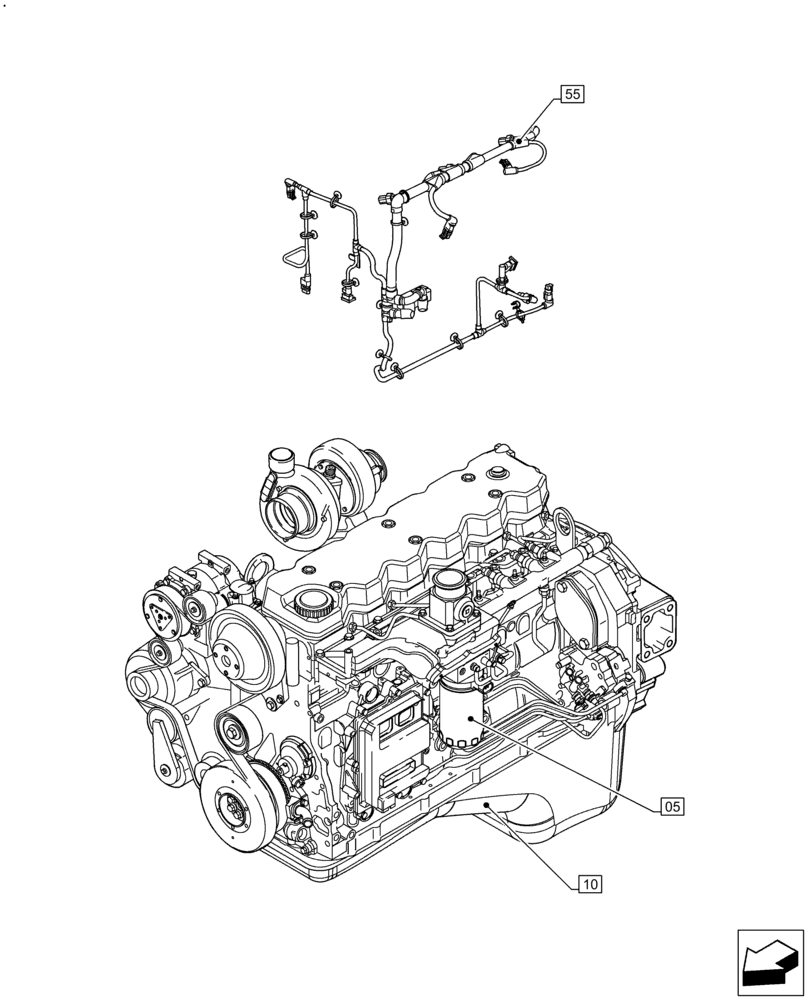 55

05

10